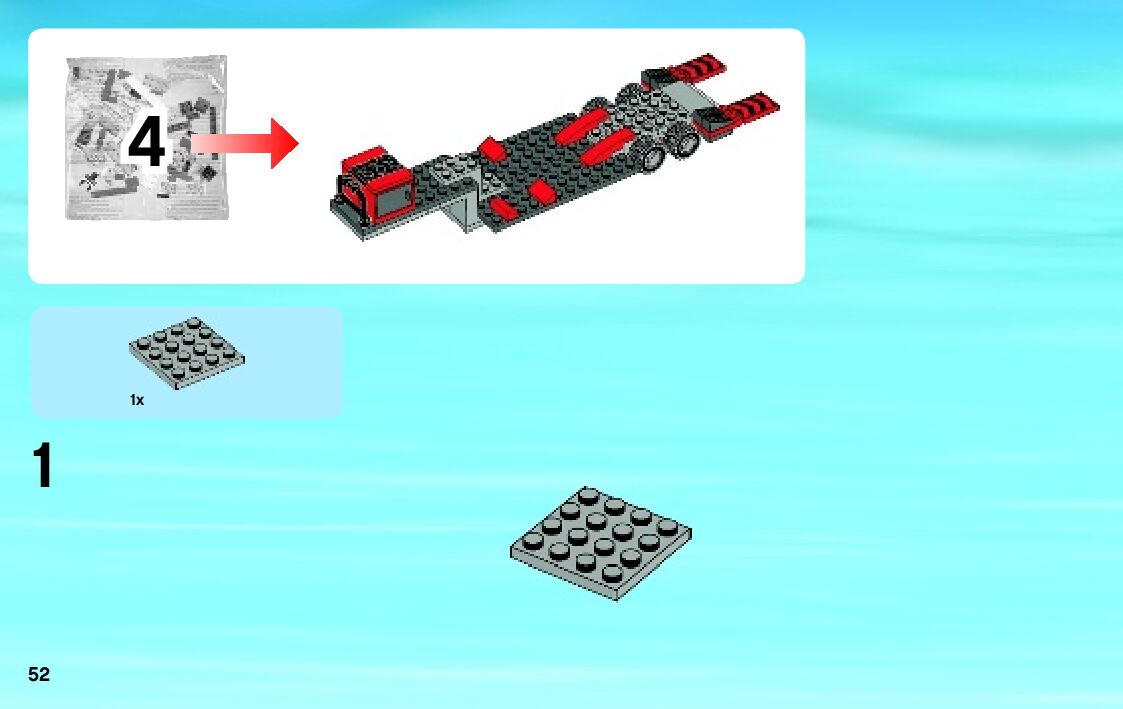 4

1x

1

52