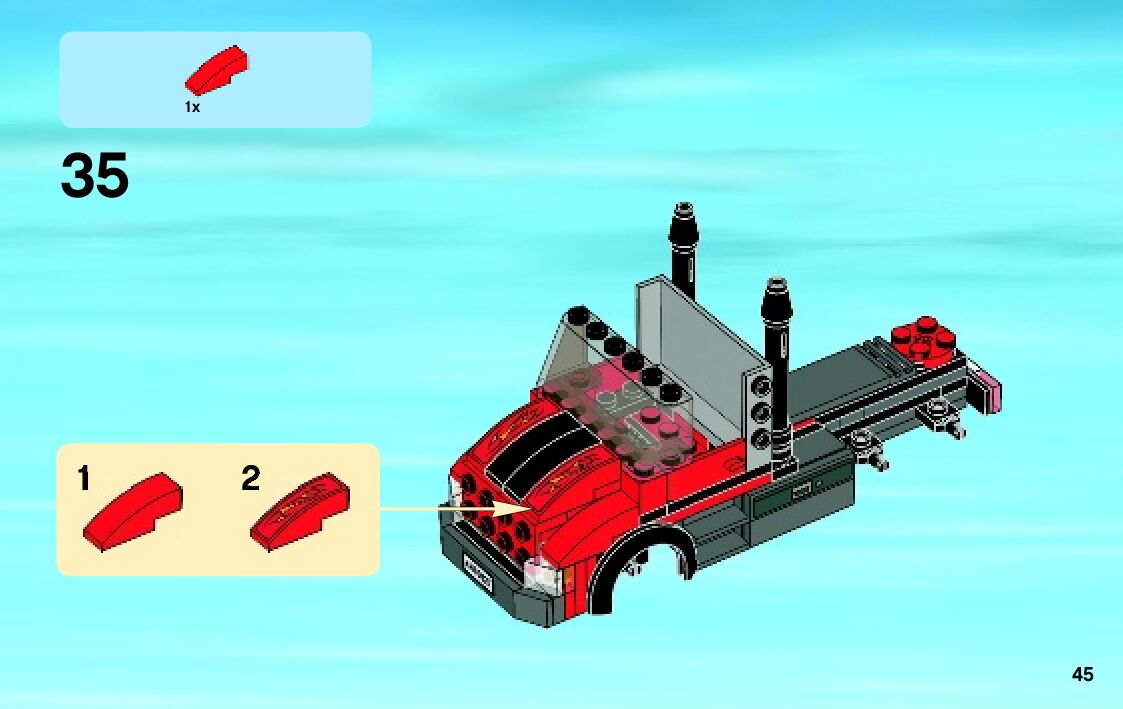 1x

35

1

2

45