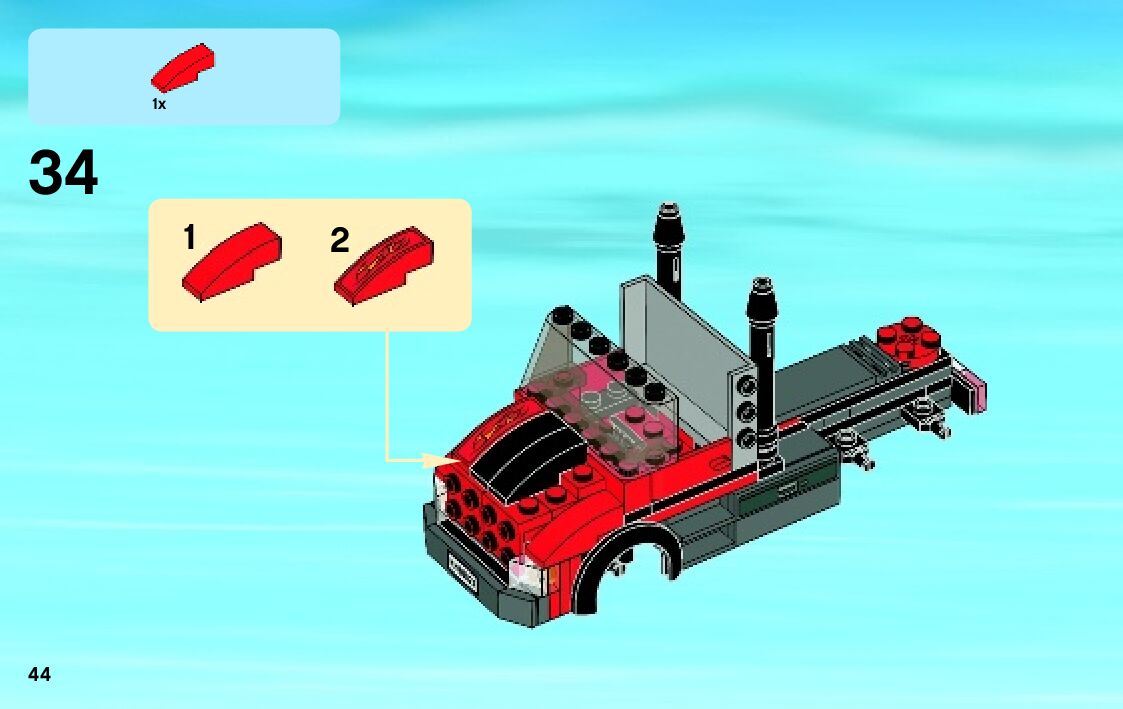 1x

34

1

2

44