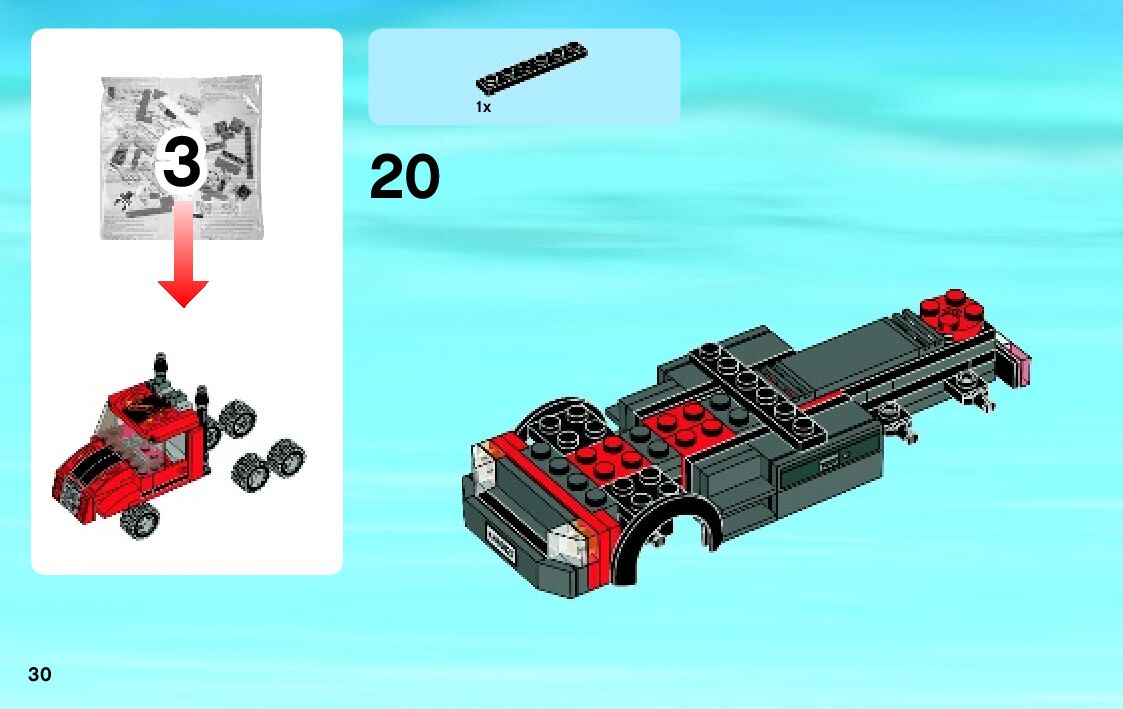 3

1x

20

30