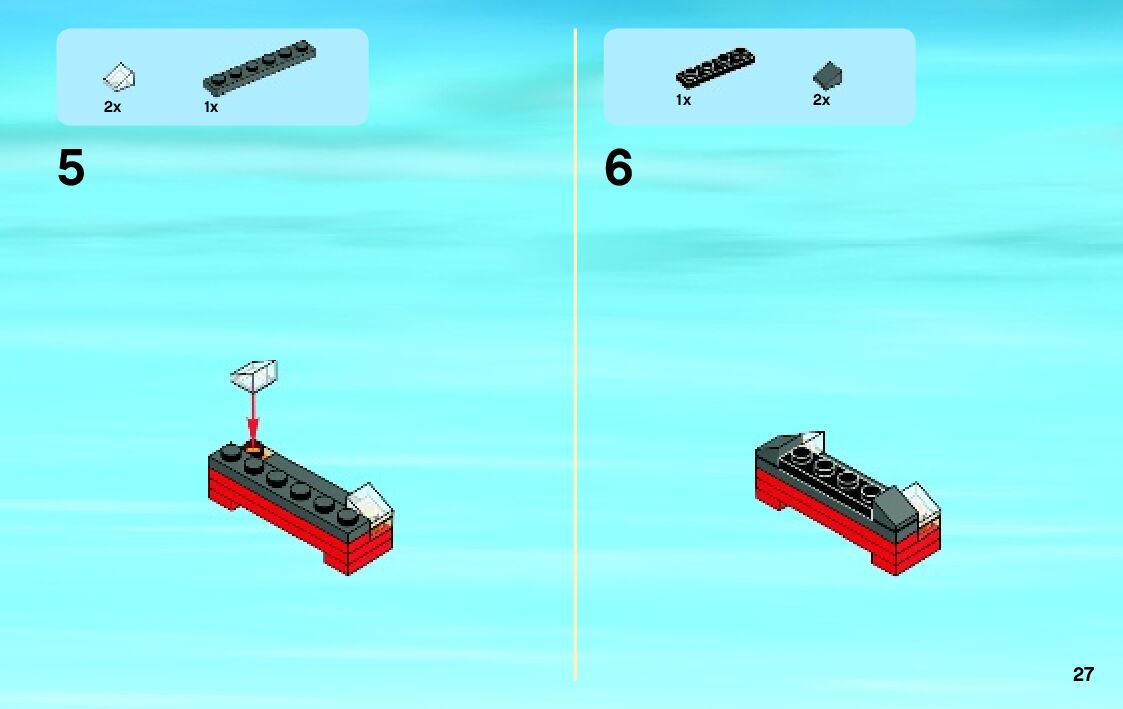 2x 1x

5

1x 2x

6

27