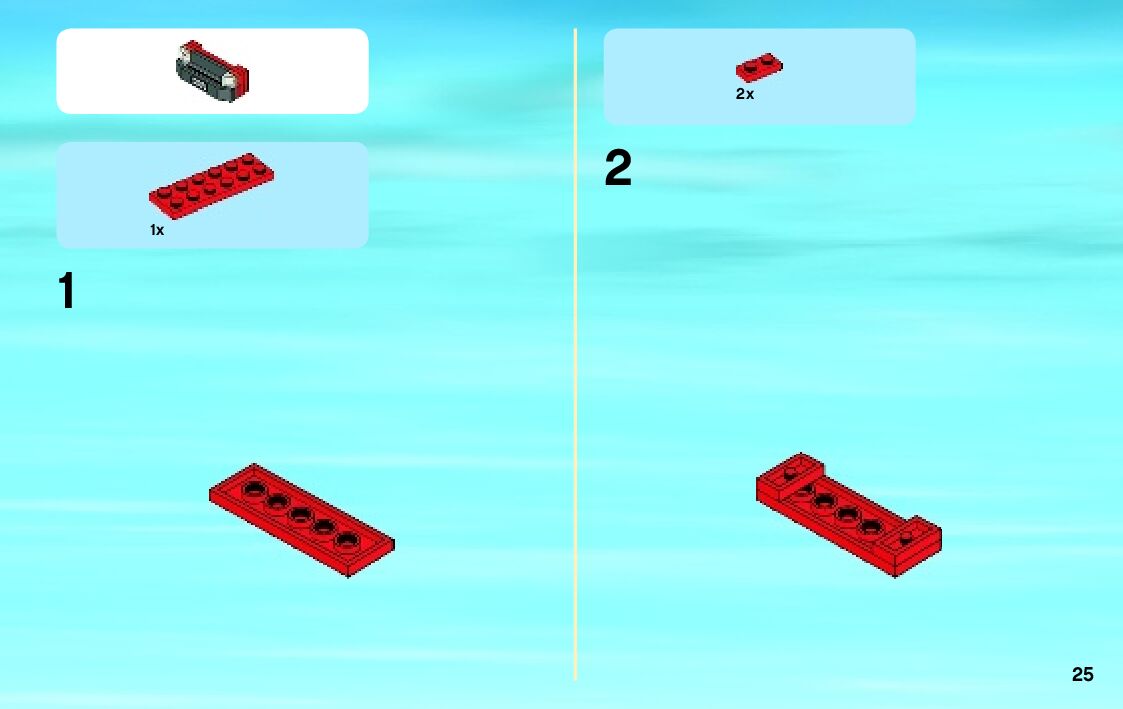 1x

1

2x

2

25