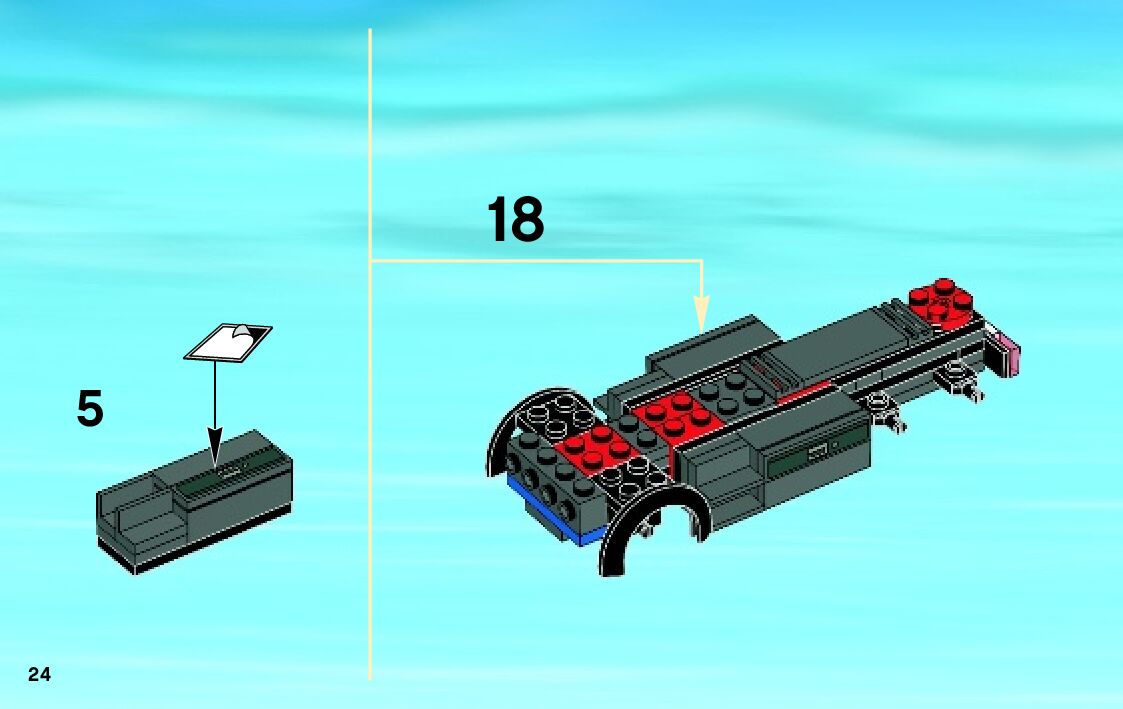 5

18

24