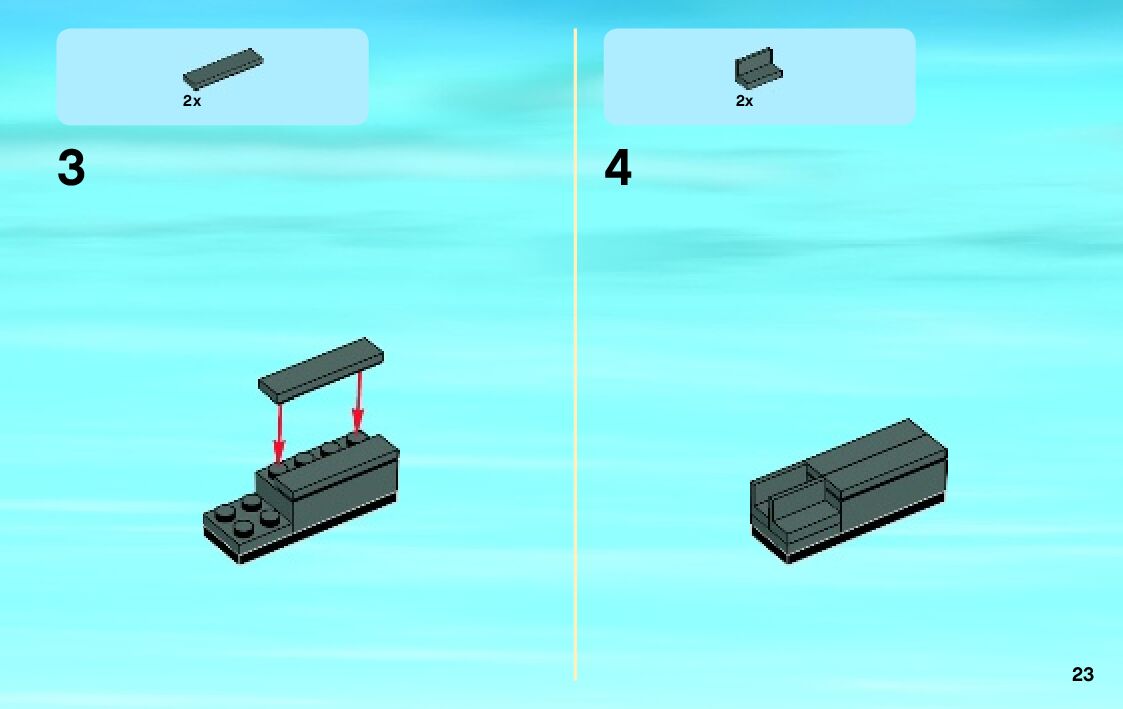 2x

3

2x

4

23