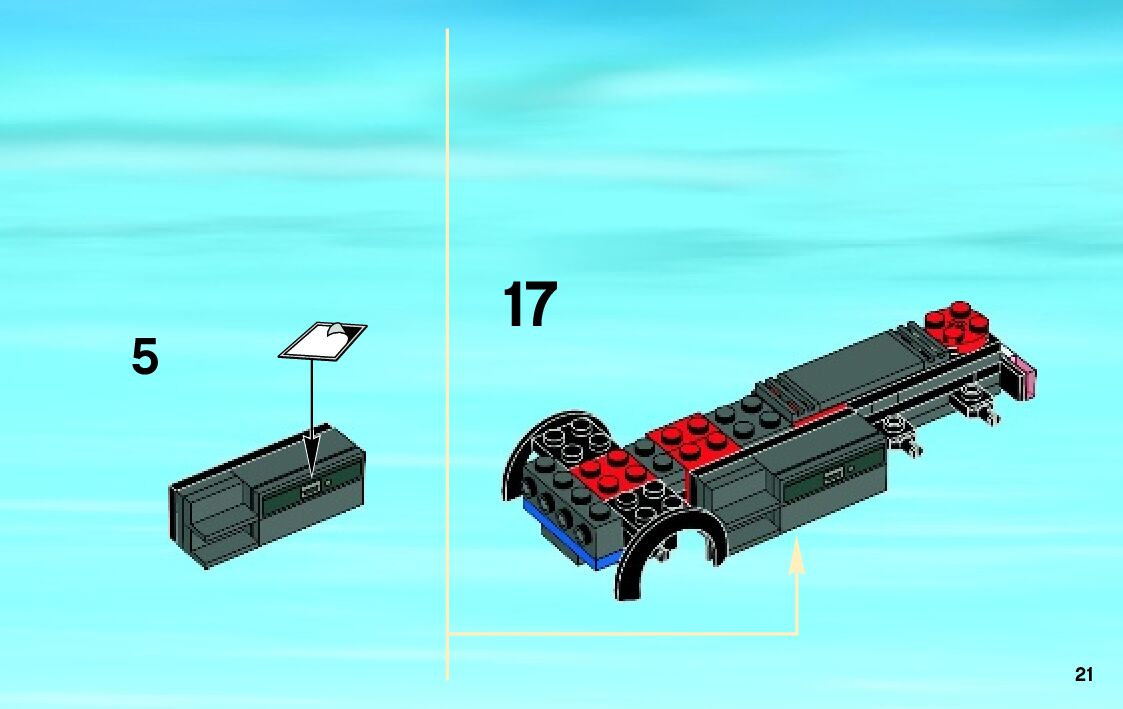 5

17

21