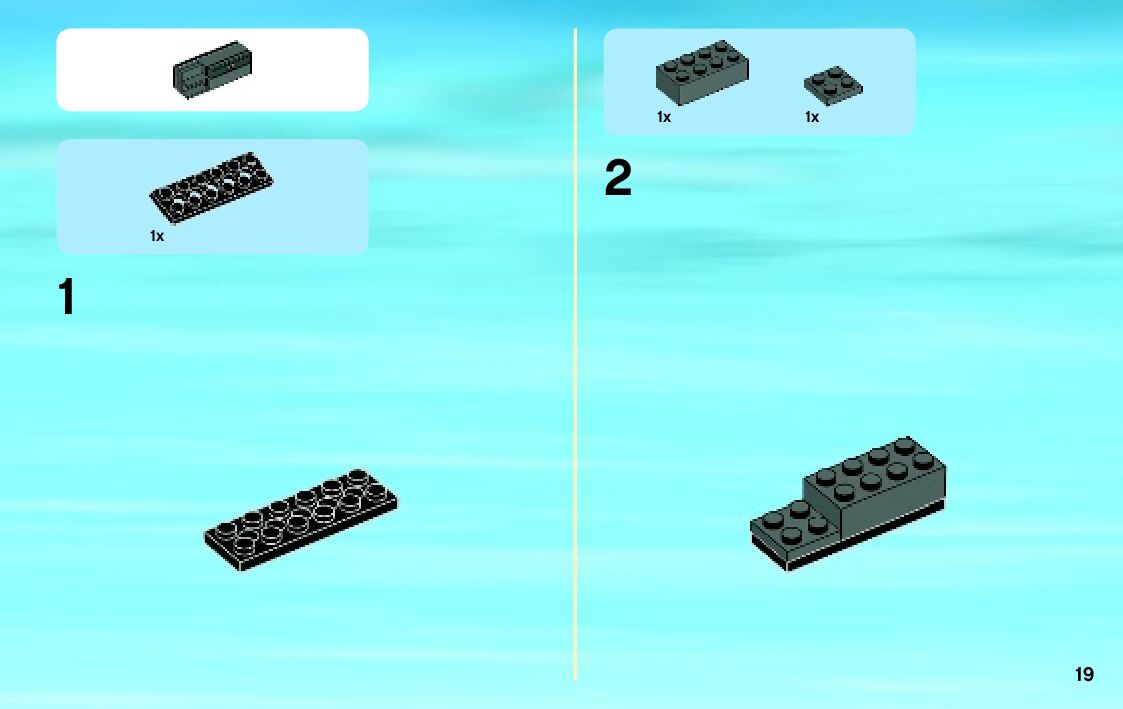 1x

1

1x

1x

2

19