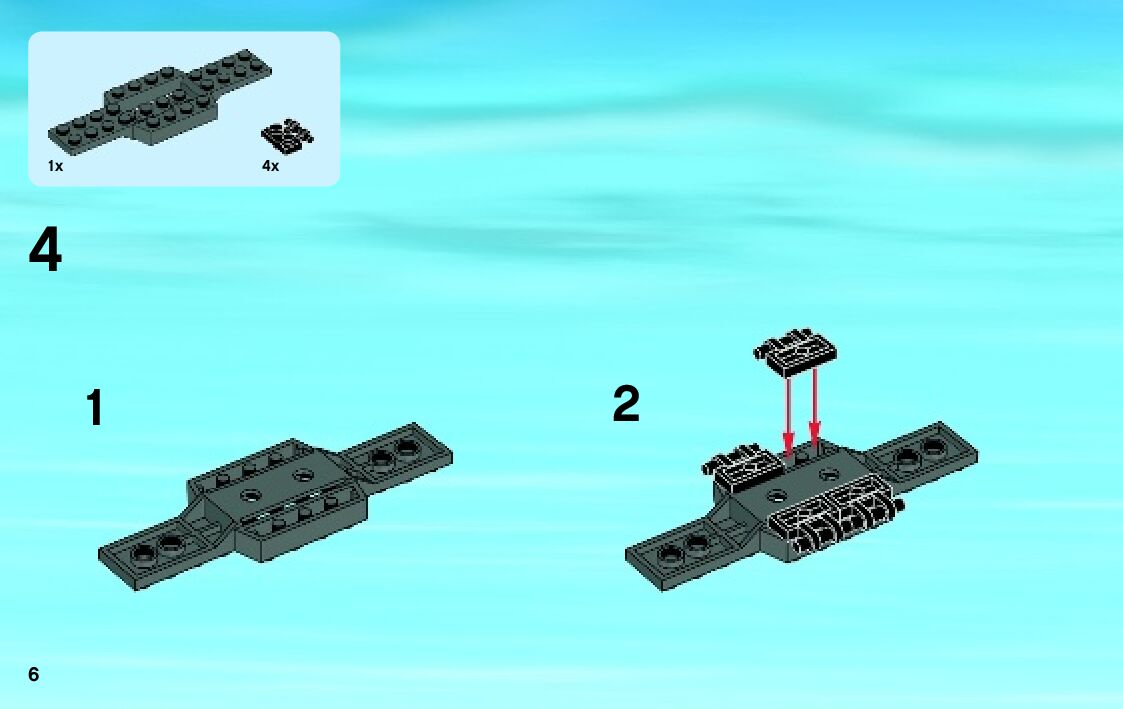 1x

4x

4

1

2

6