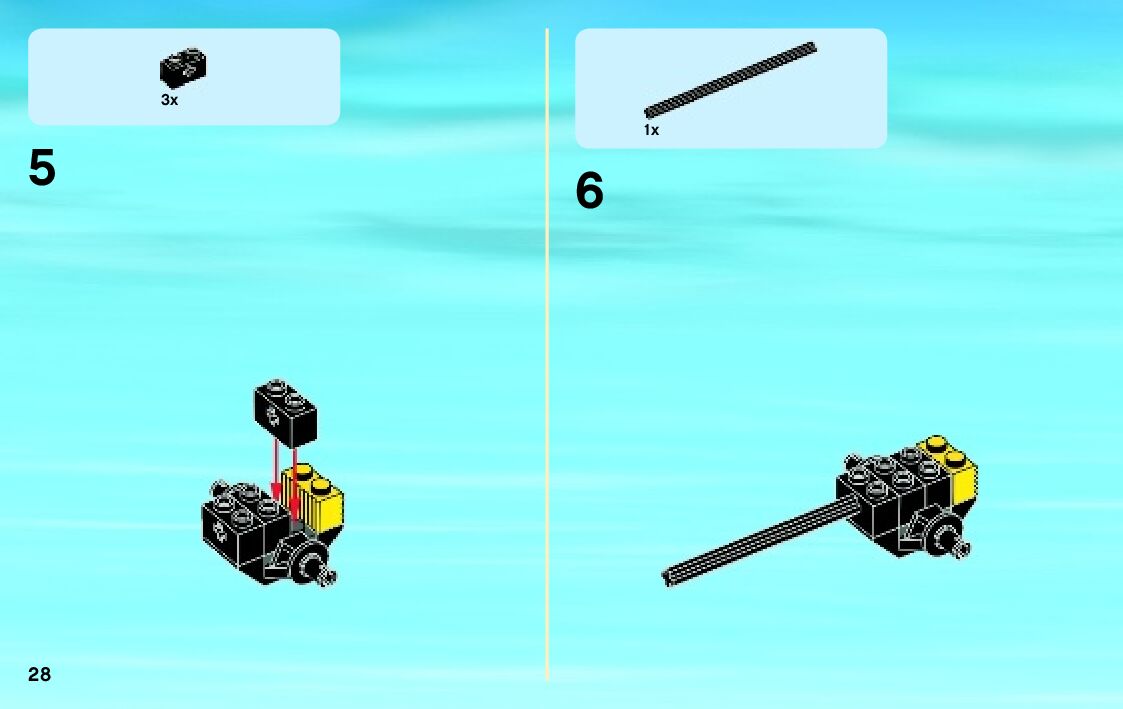 3x

5

1x

6

28