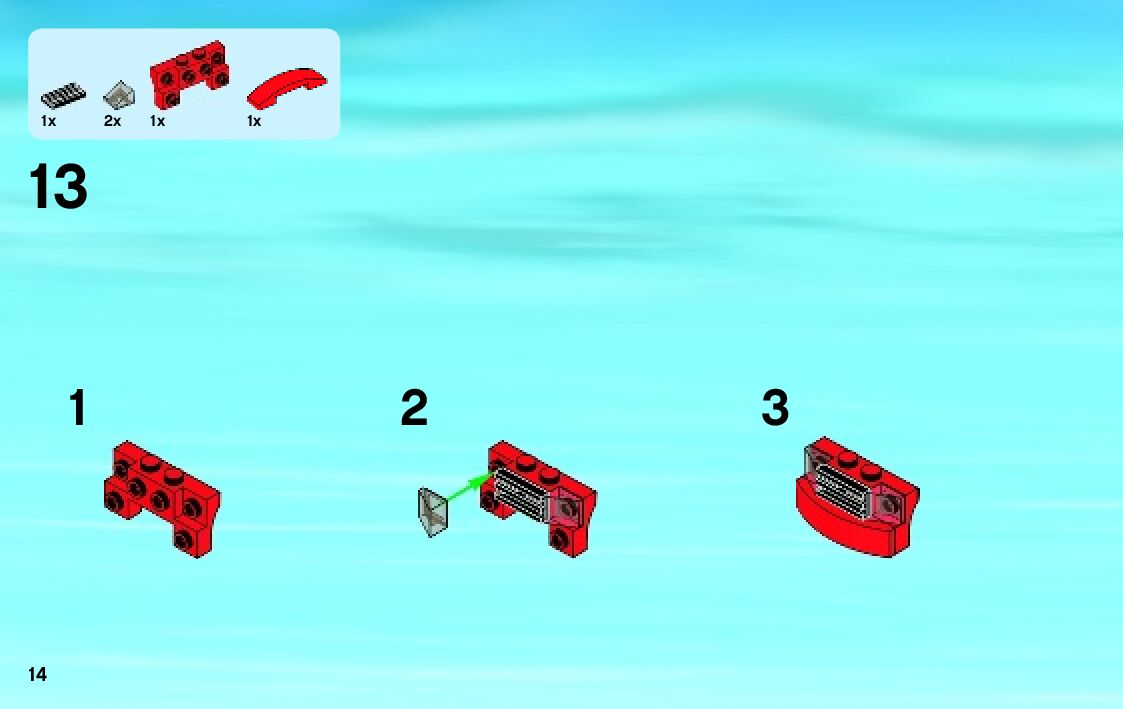 1x 2x 1x 1x

13

1

2

3

14