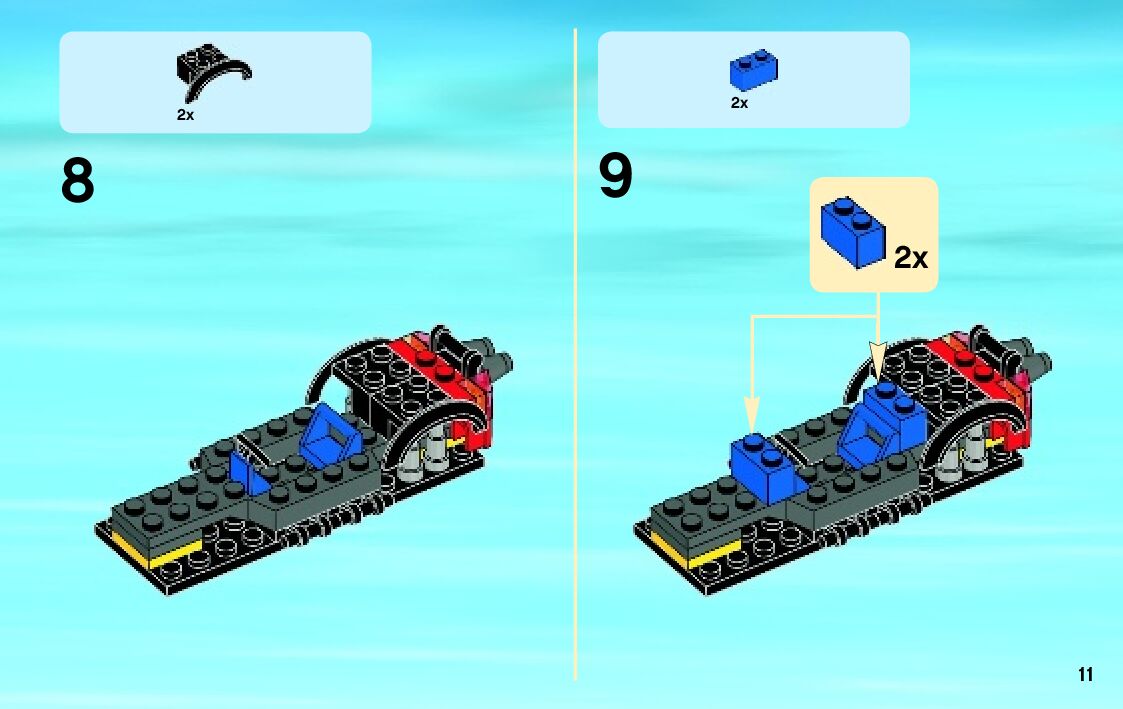 2x

8

2x

9

2x

11