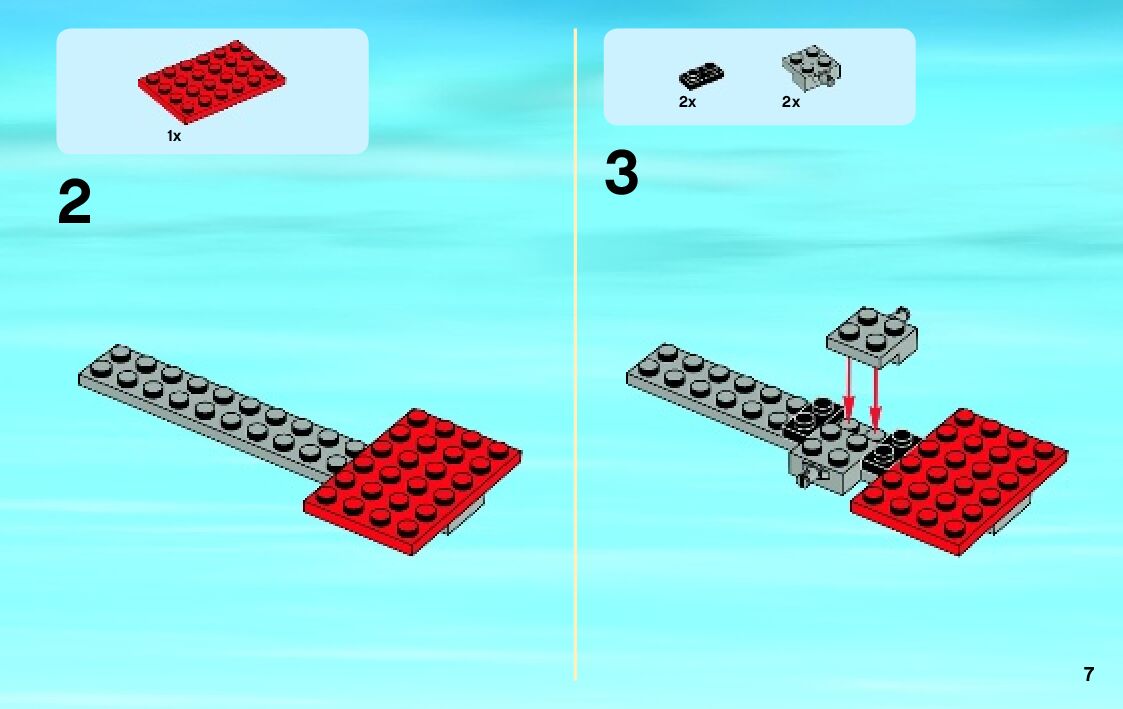 1x

2

2x 2x

3

7