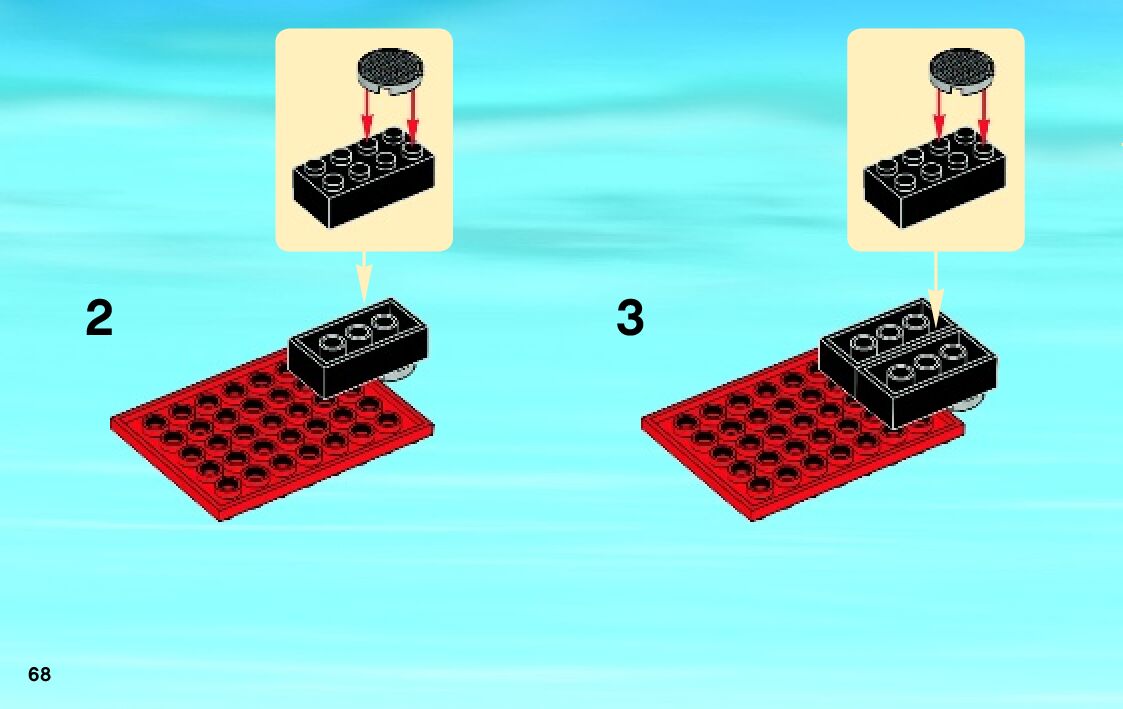 2

3

68