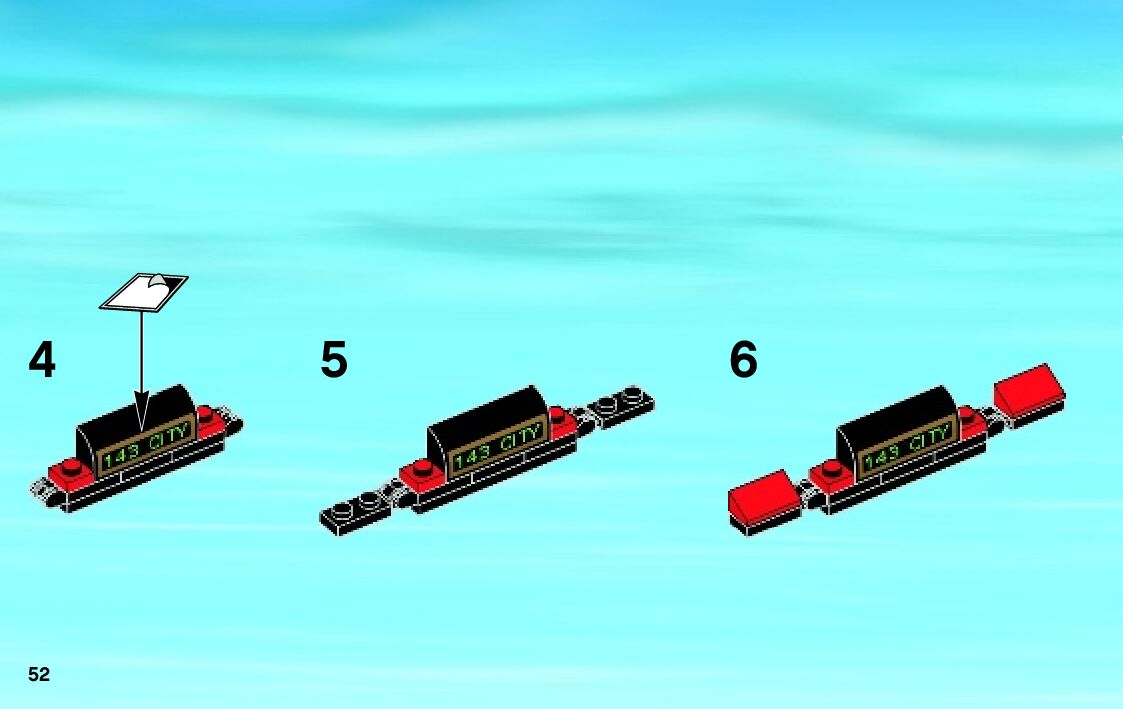 4

143 CITY

5

143 CITY

6

143 CITY

52