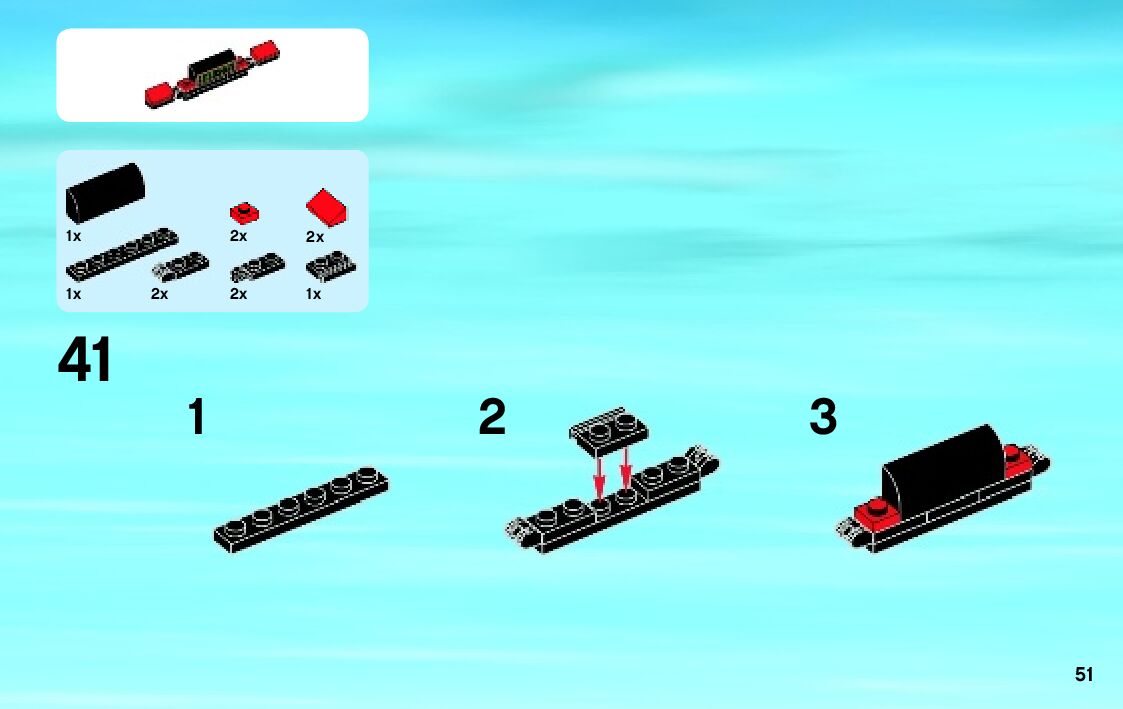 1x
2x
2x
1x
2x
2x
1x

41

1

2

3

51