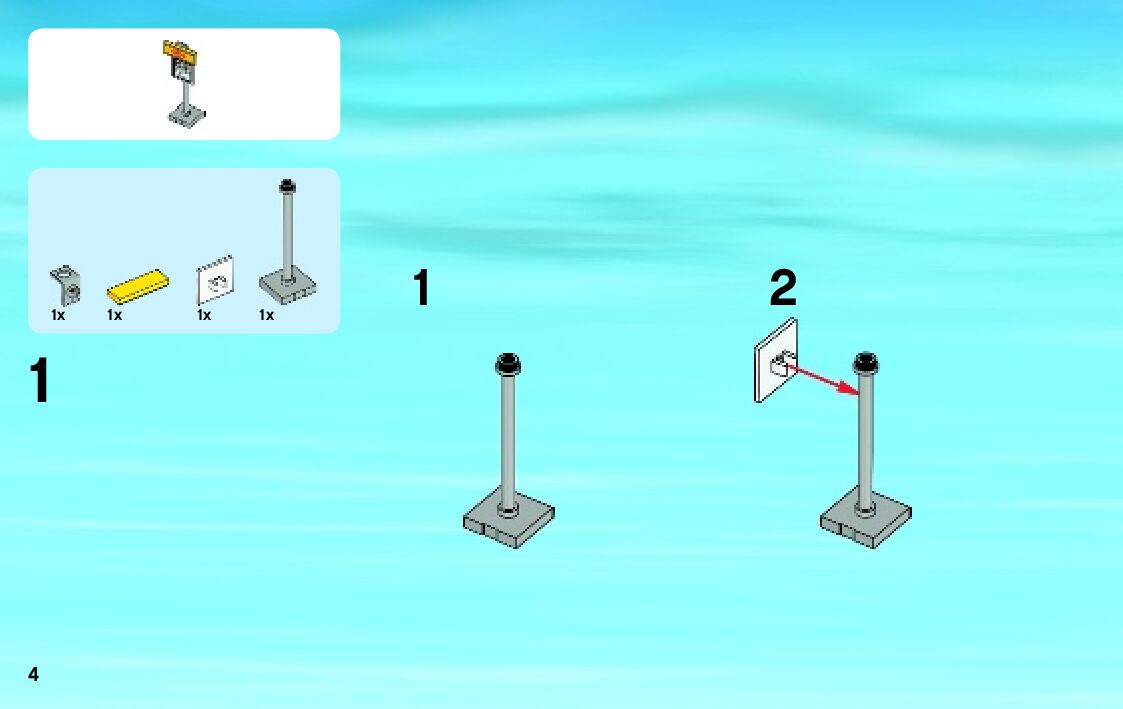 1x 1x 1x 1x

1

1

2

4