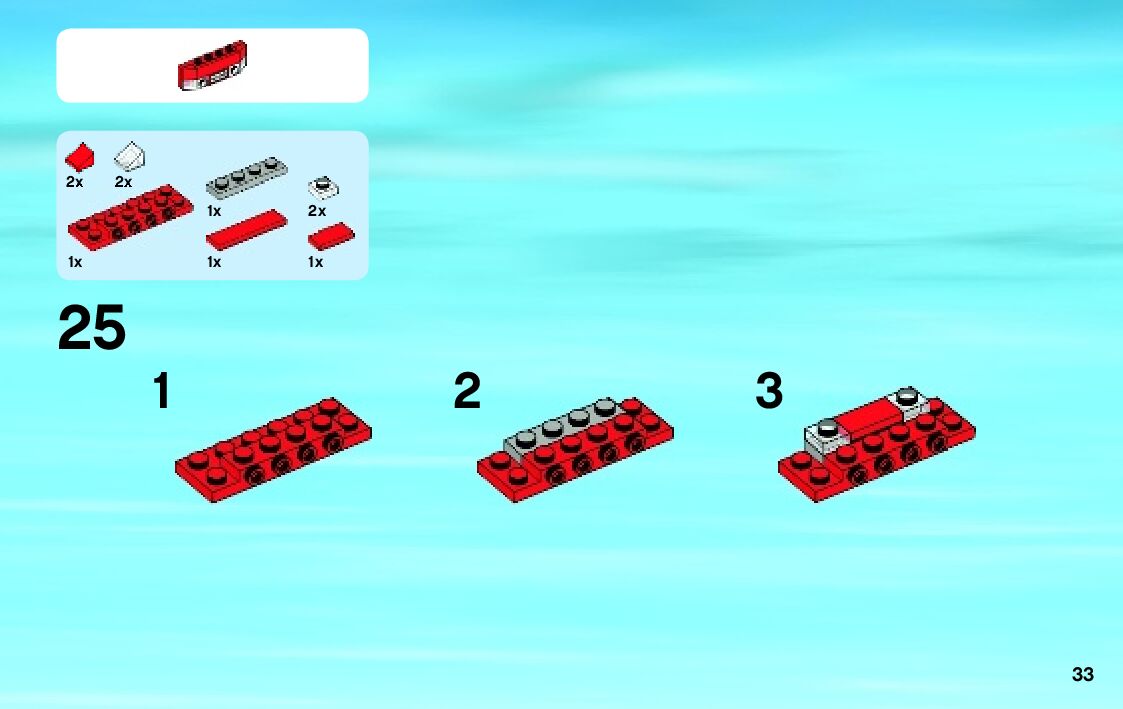 2x 2x
1x 2x
1x 1x 1x

25

1

2

3

33