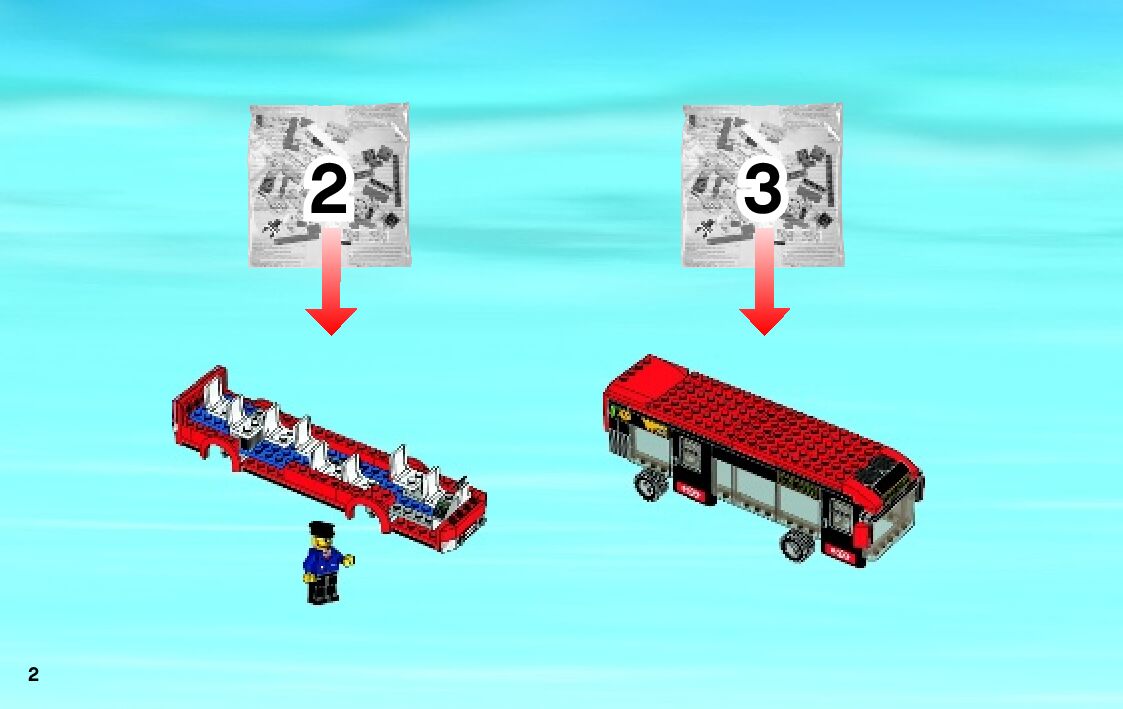 2

3

2