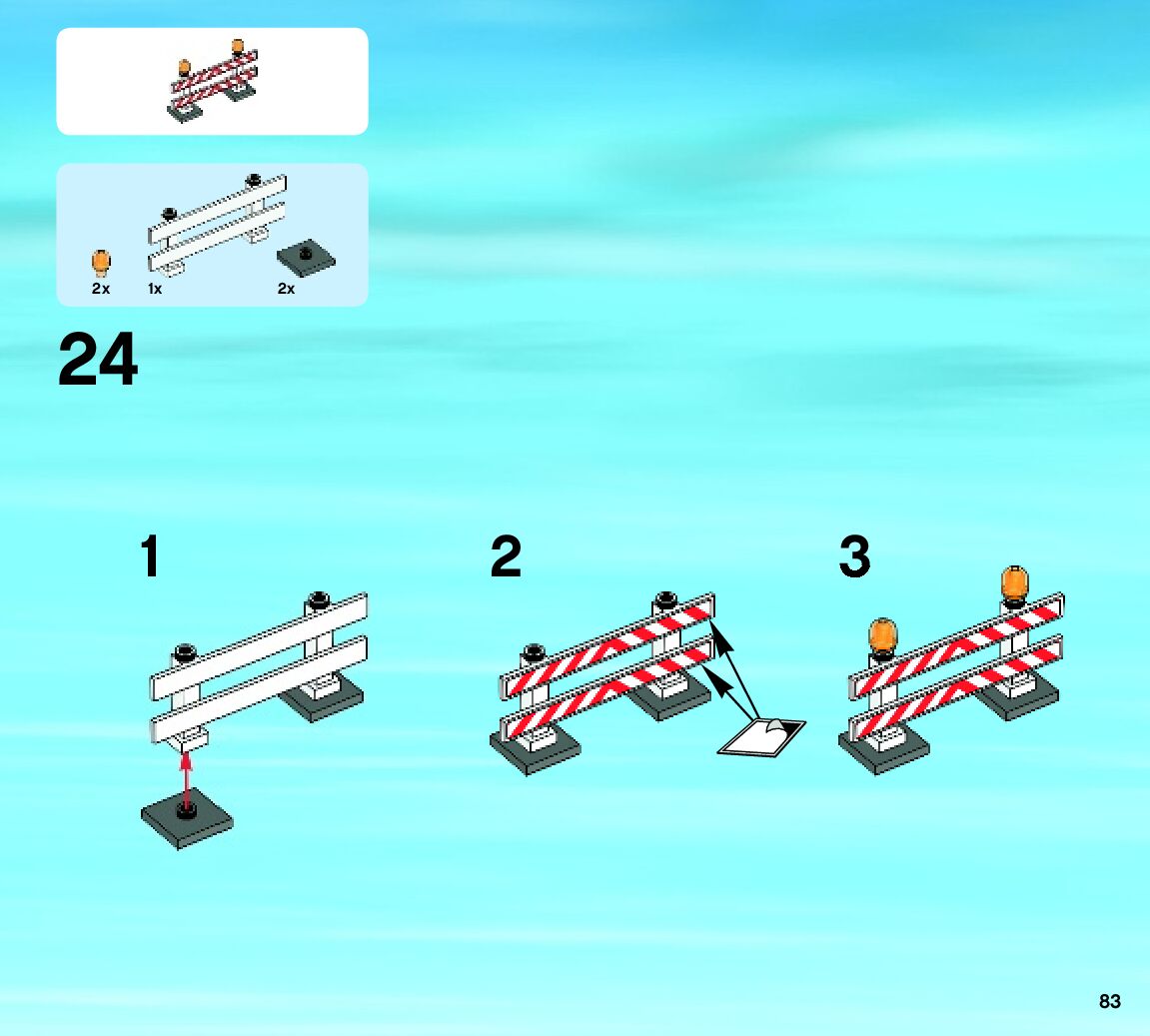 2x
1x
2x

24

1

2

3

83