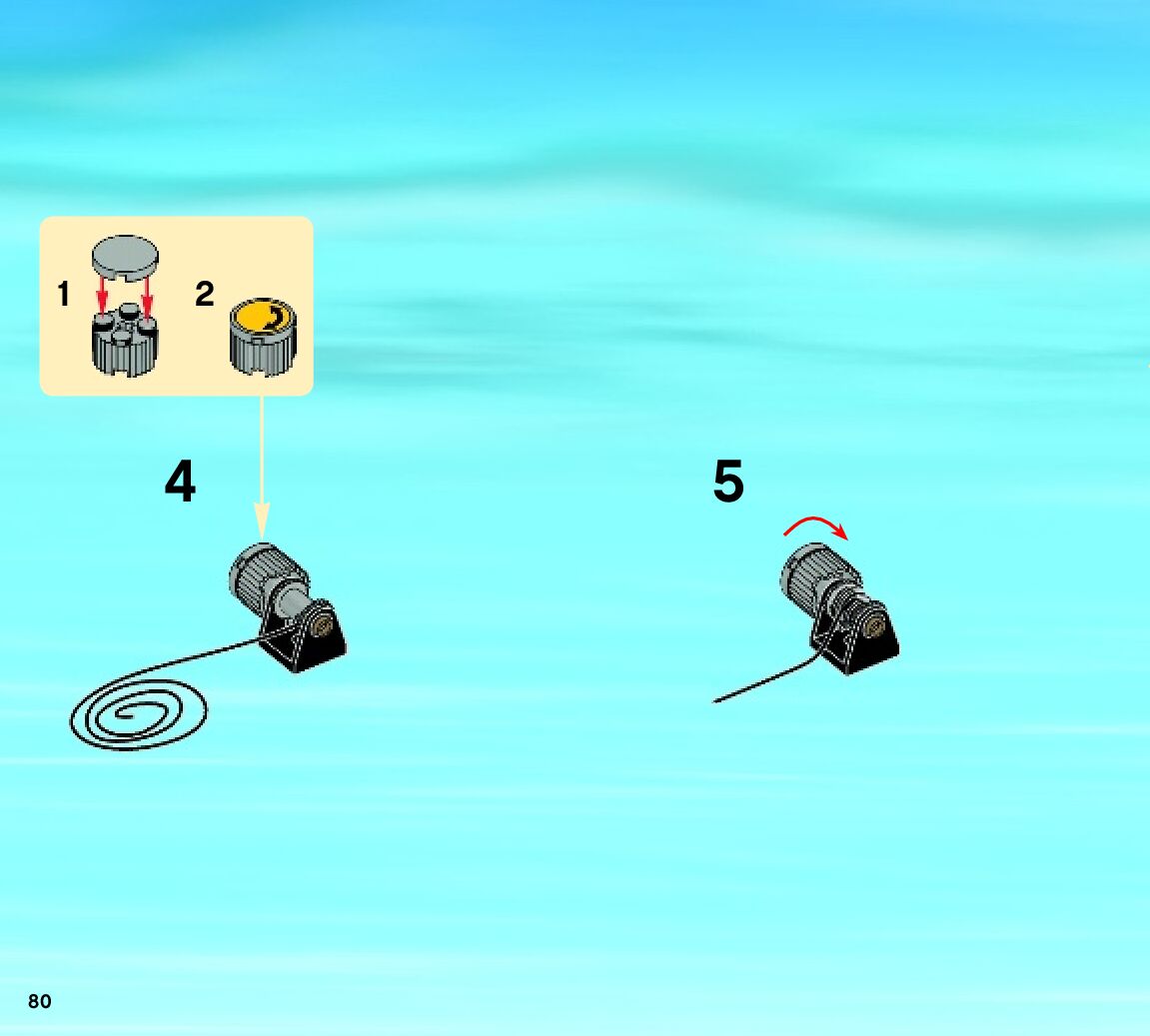 1

2

4

5

80