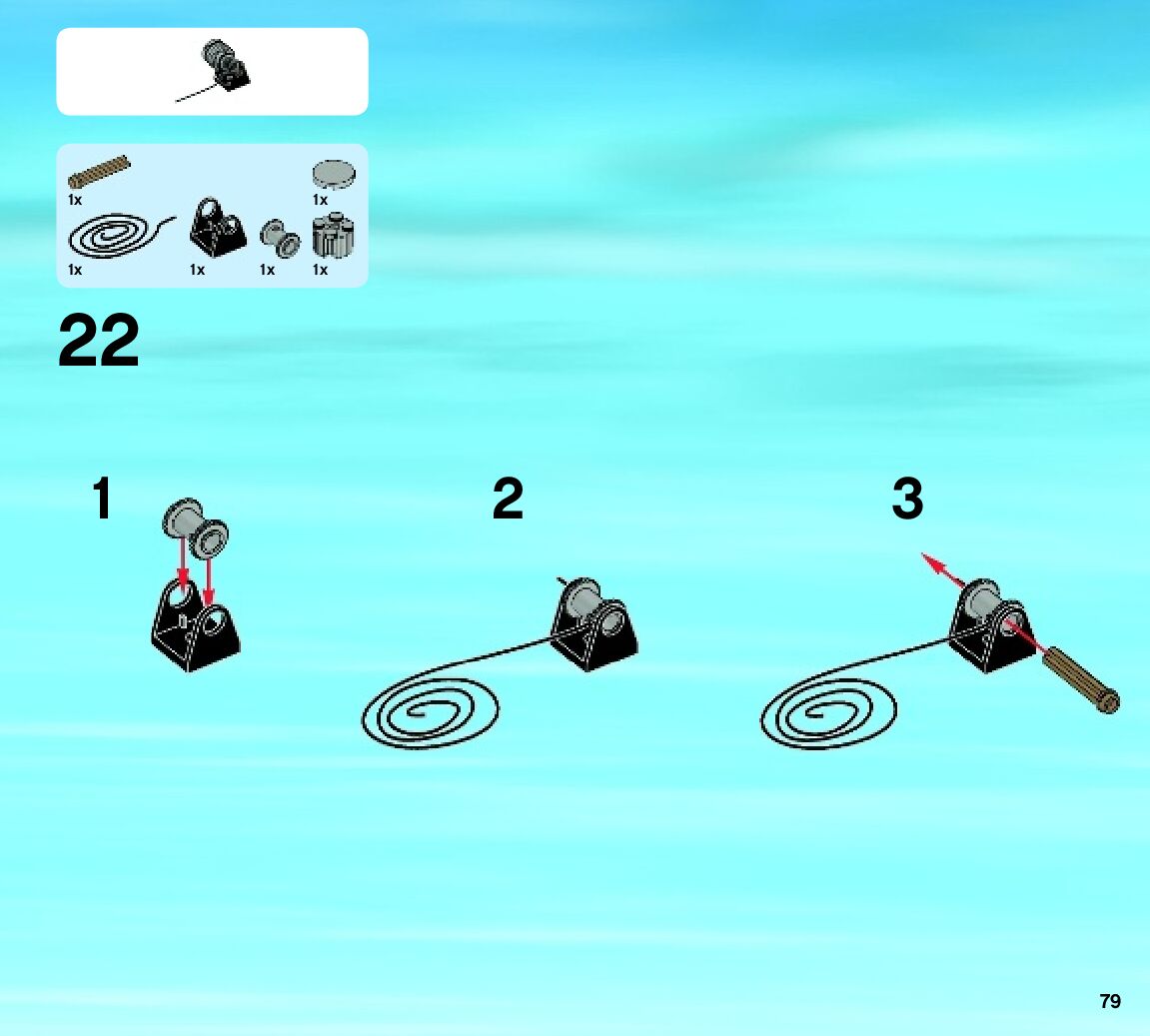 1x
1x
1x
1x
1x
1x

22

1

2

3

79