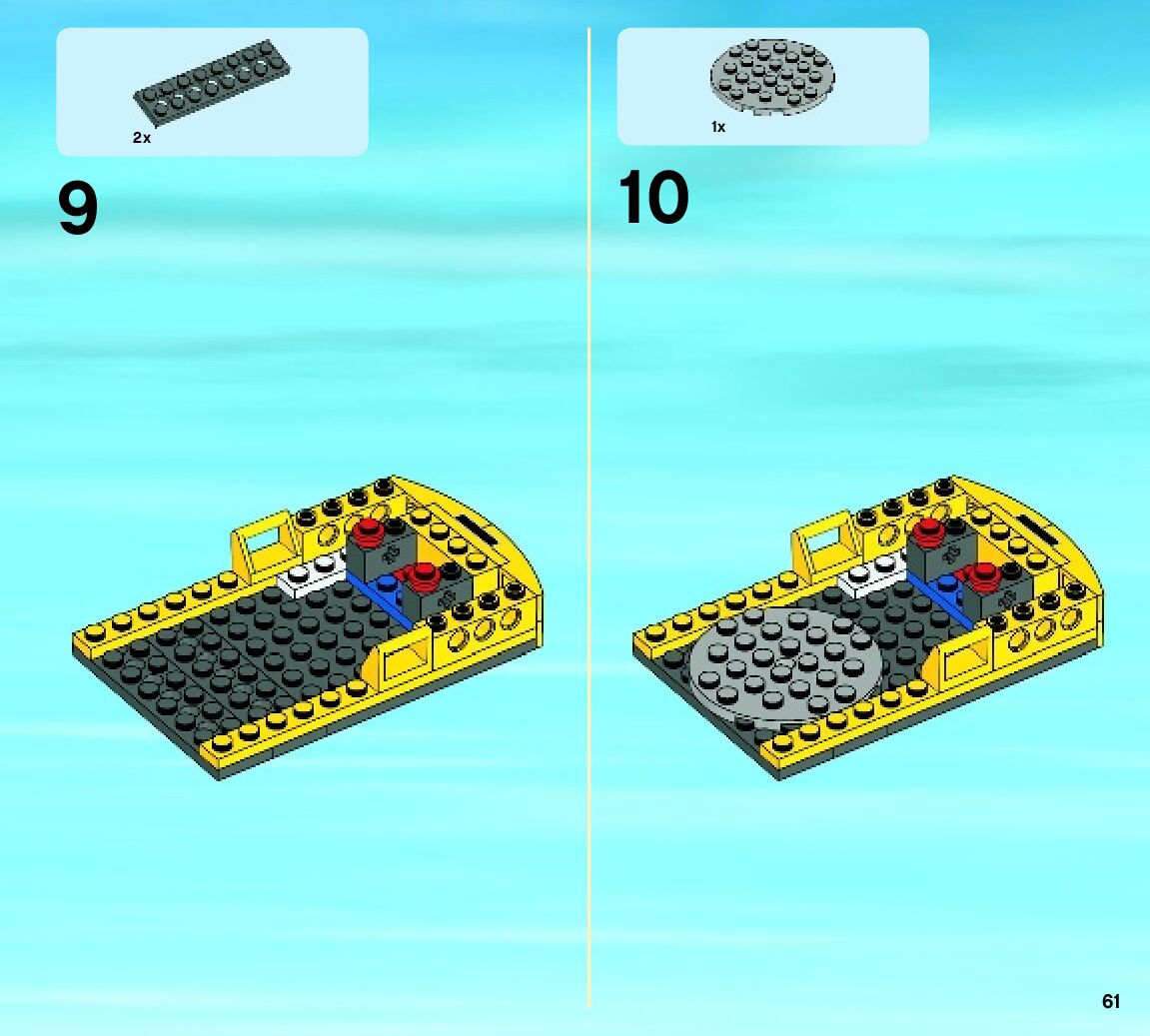 2x

9

1x

10

61