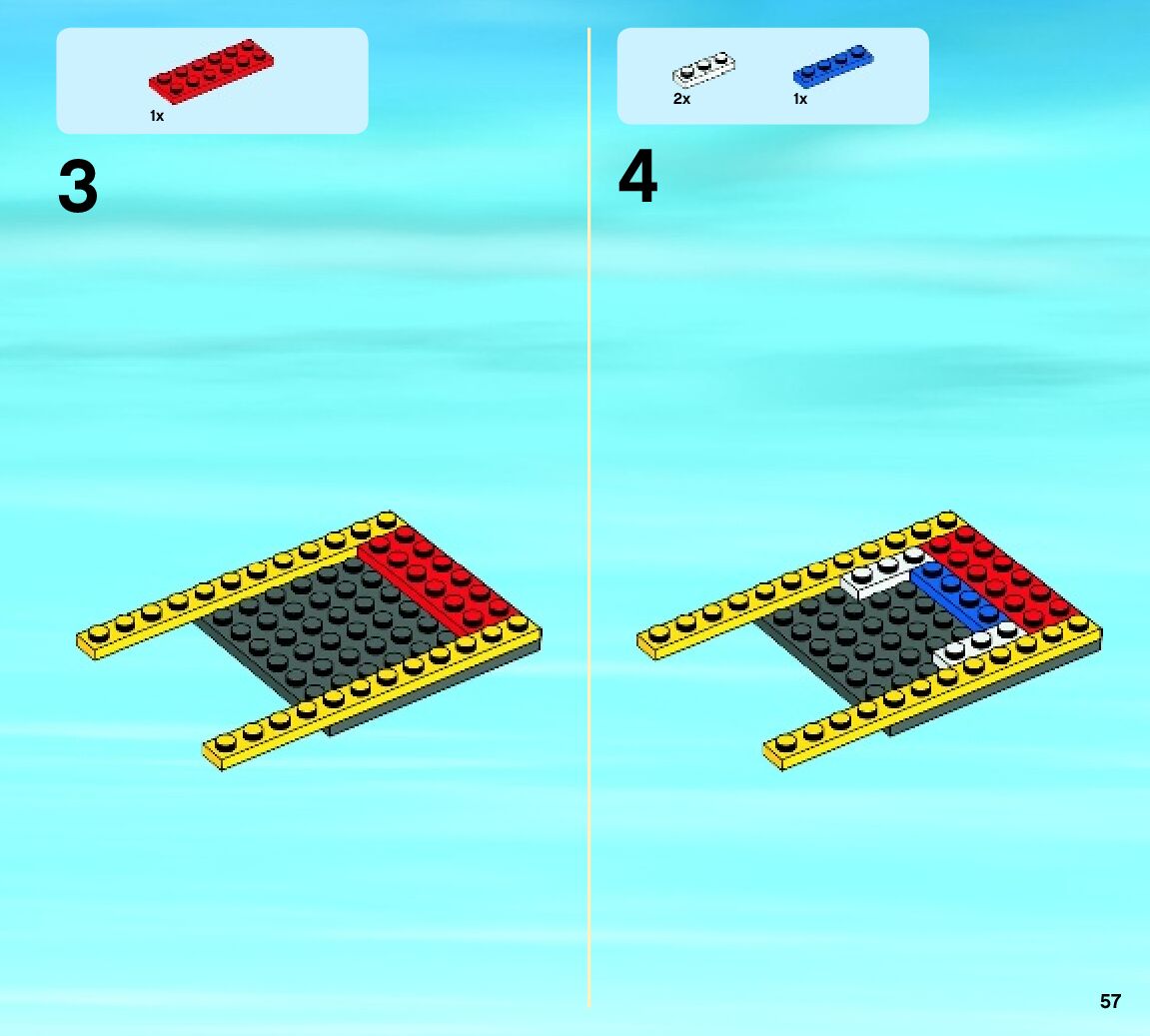 1x

3

2x

1x

4

57