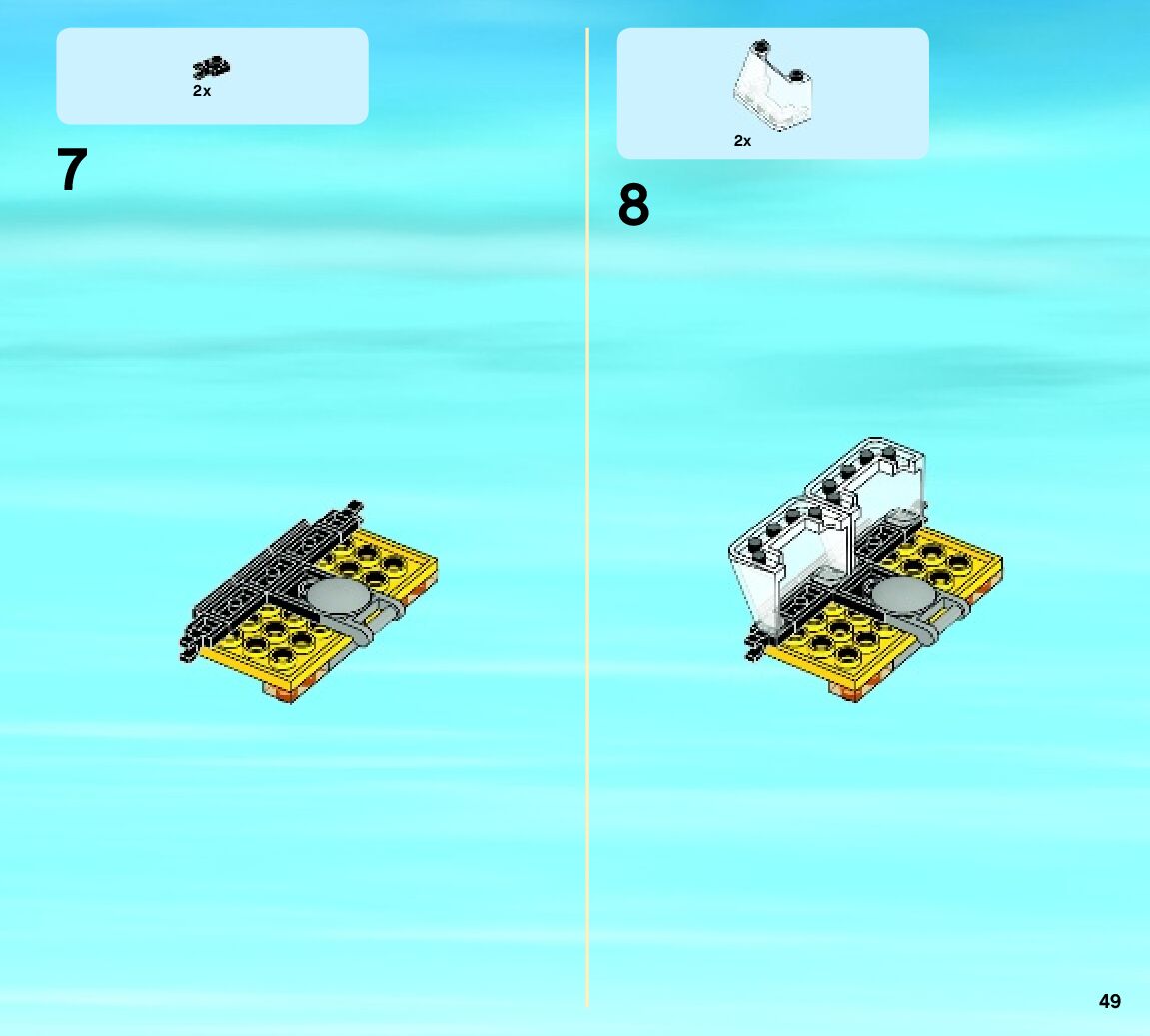 2x

7

2x

8

49