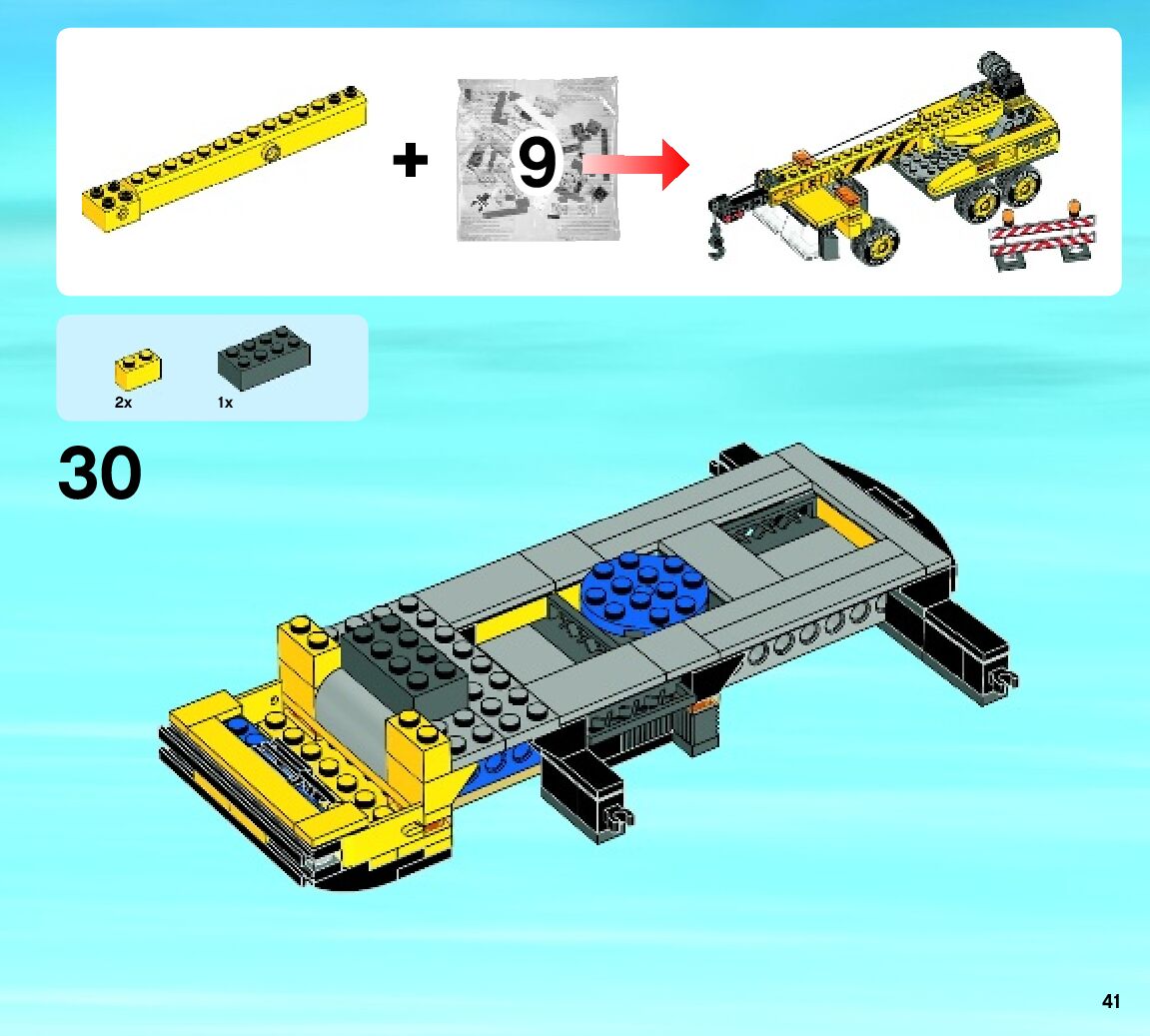 + 9

2x 1x

30

41