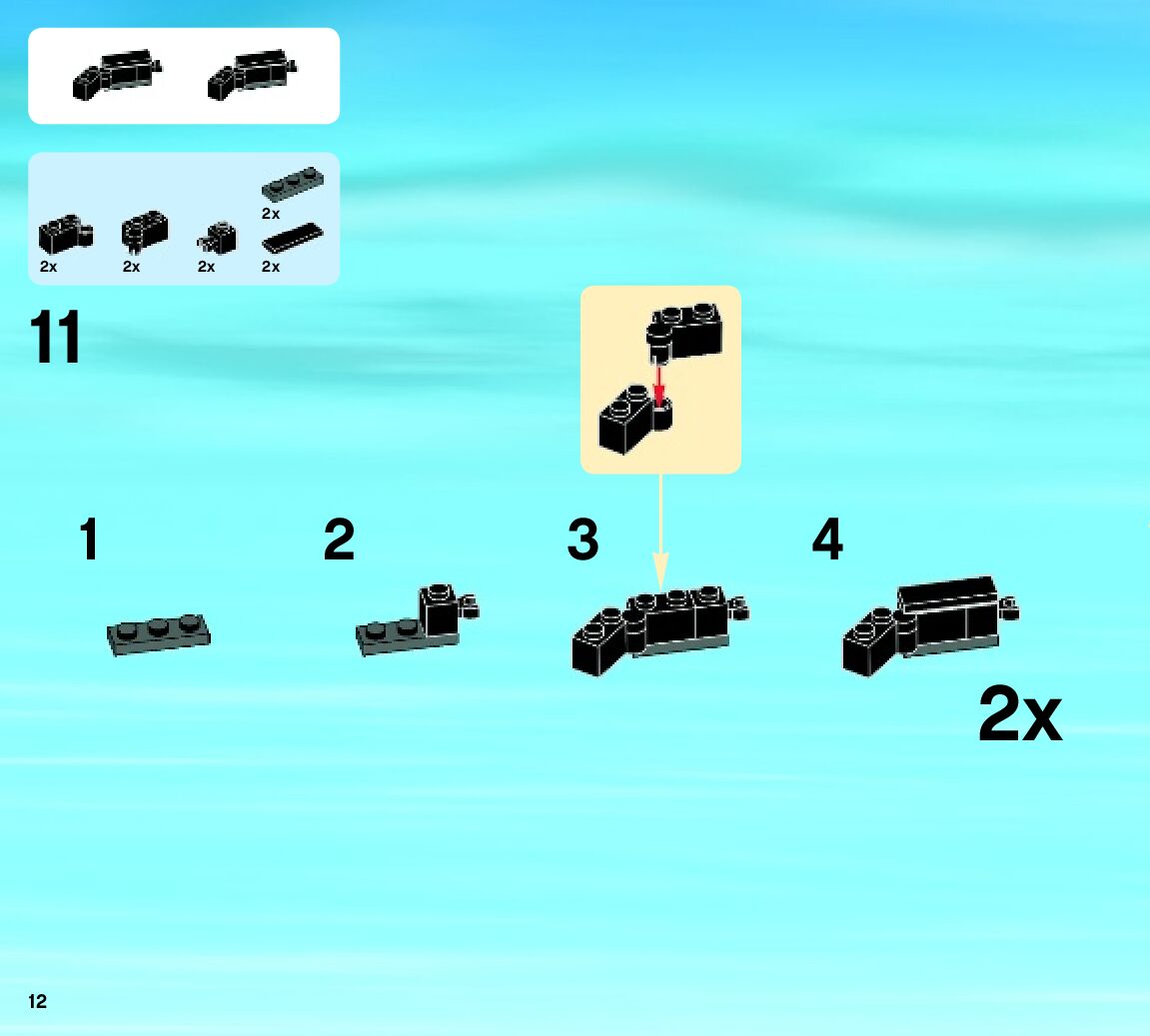 2x

2x 2x 2x 2x

11

1

2

3

4

2x

12