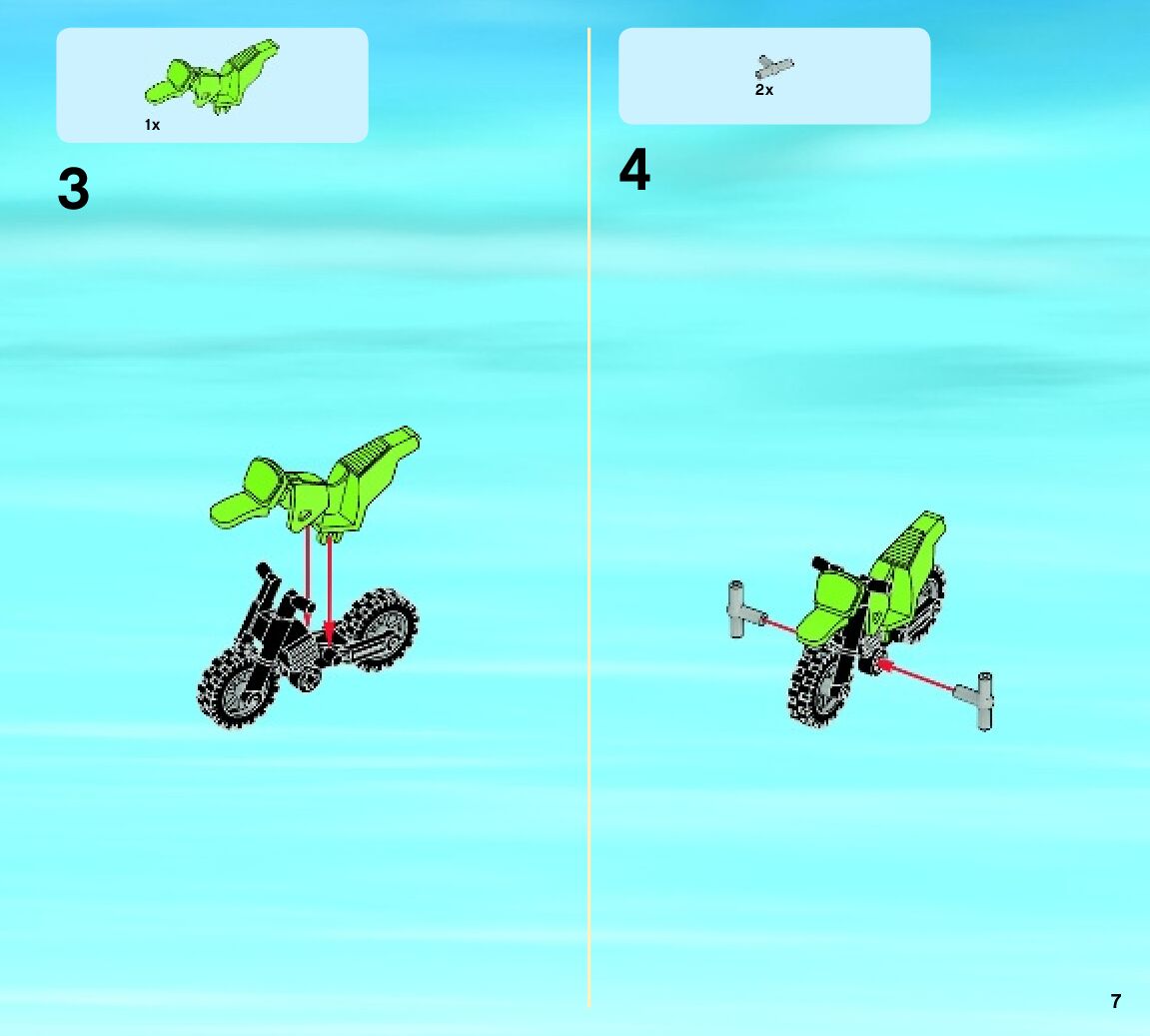 1x

3

2x

4

7