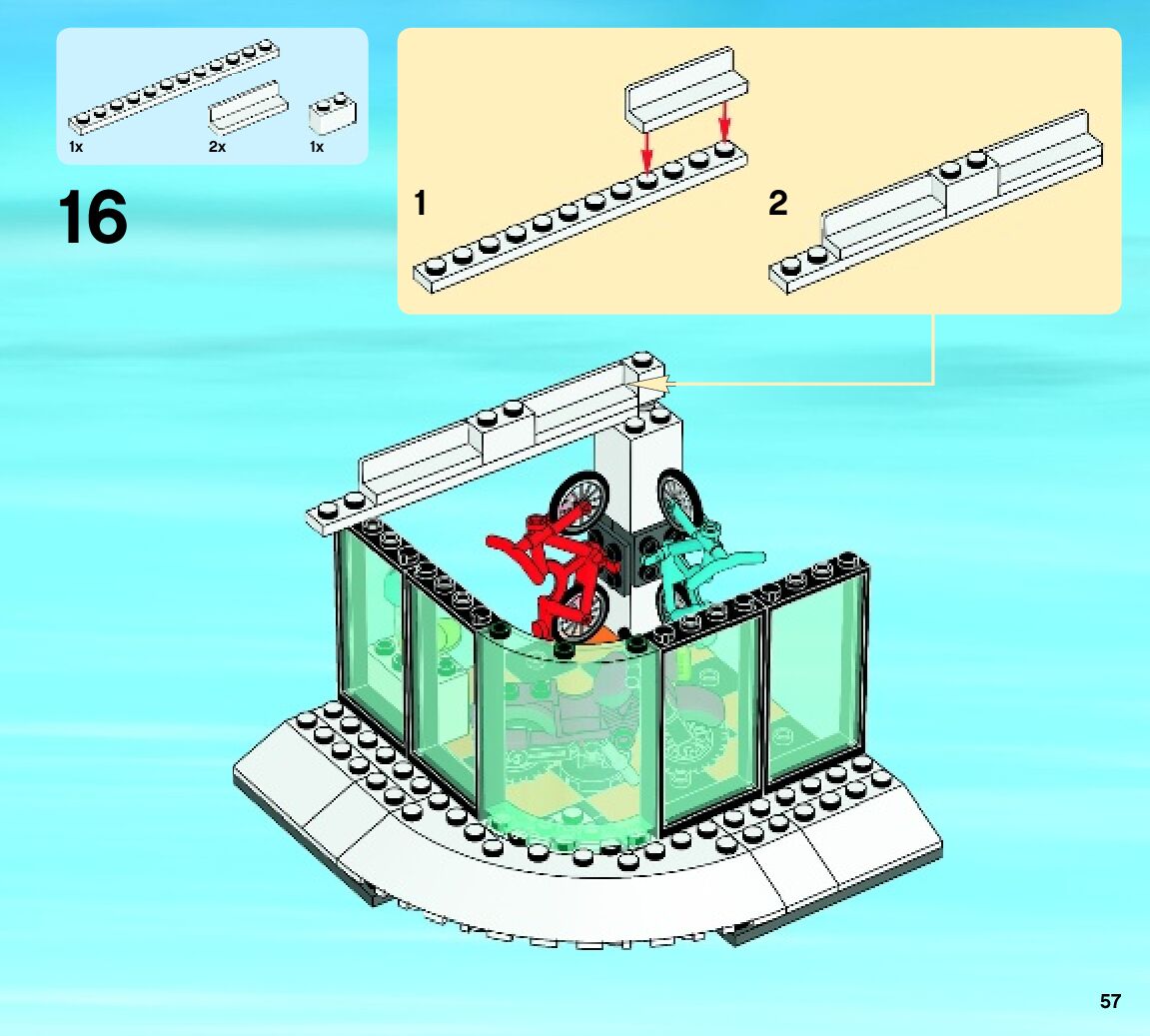 1x 2x 1x

16

1

2

57