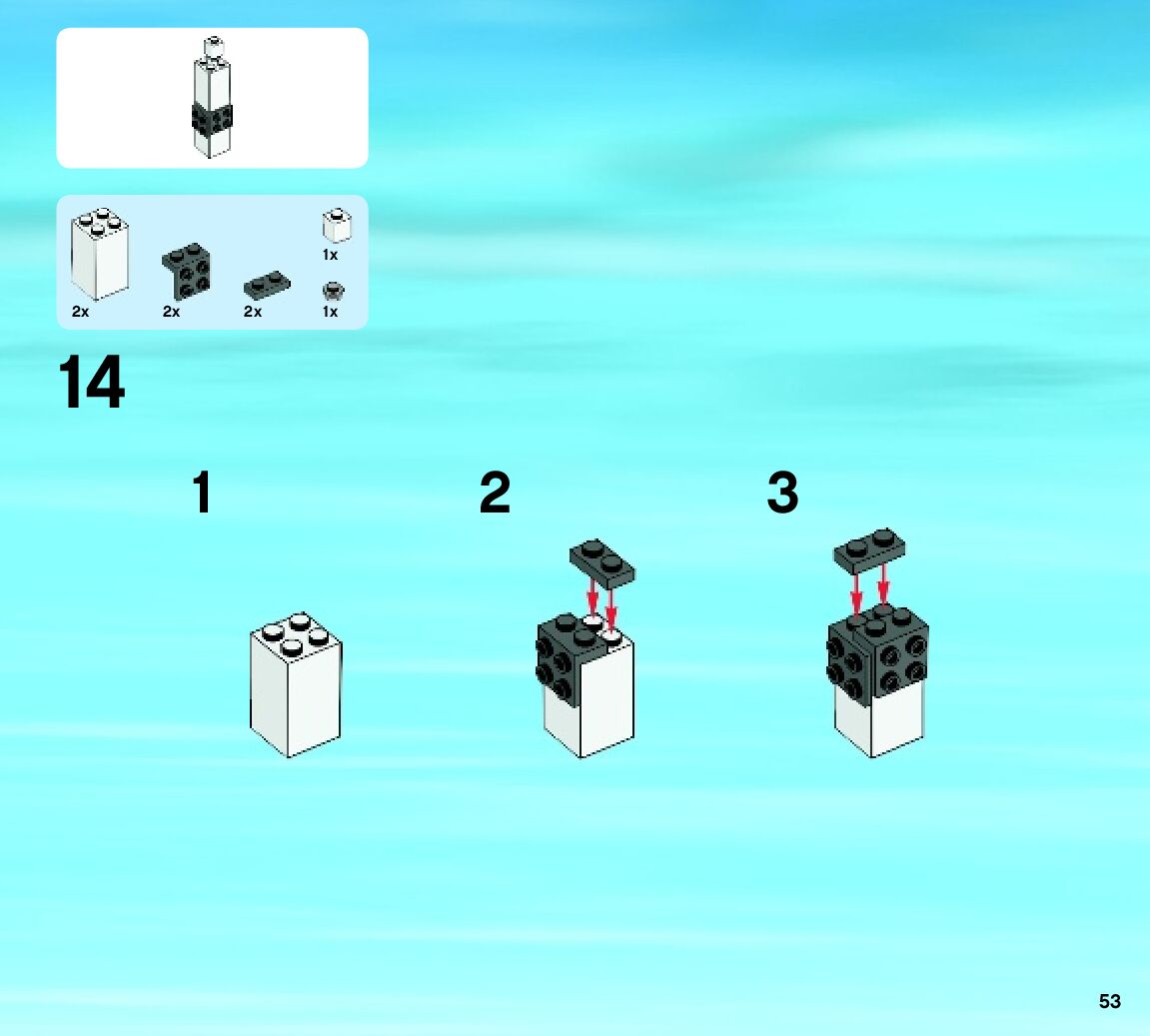 1x

2x

2x

2x

1x

14

1

2

3

53