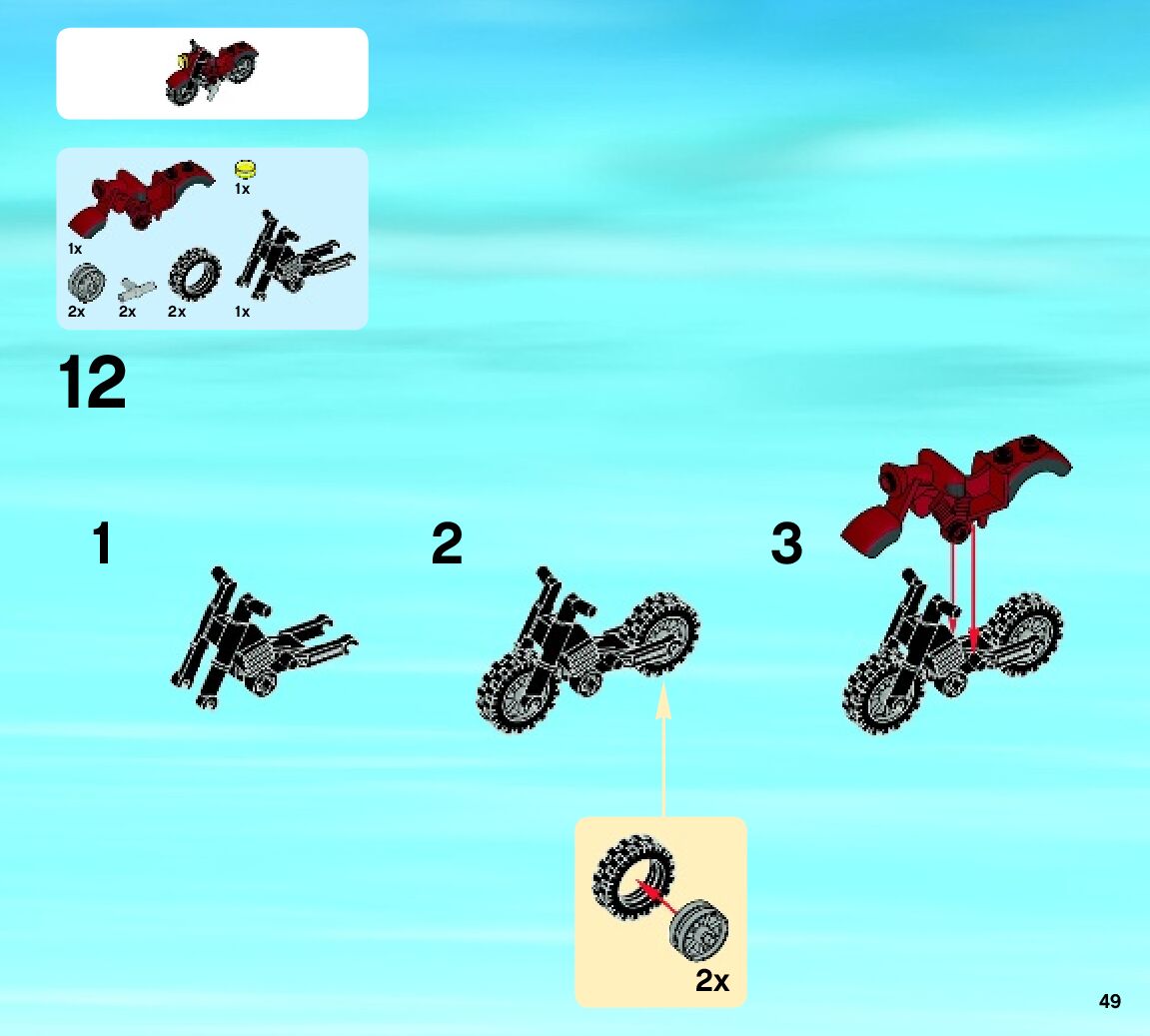 1x
1x
2x 2x 2x 1x

12

1

2

3

2x

49