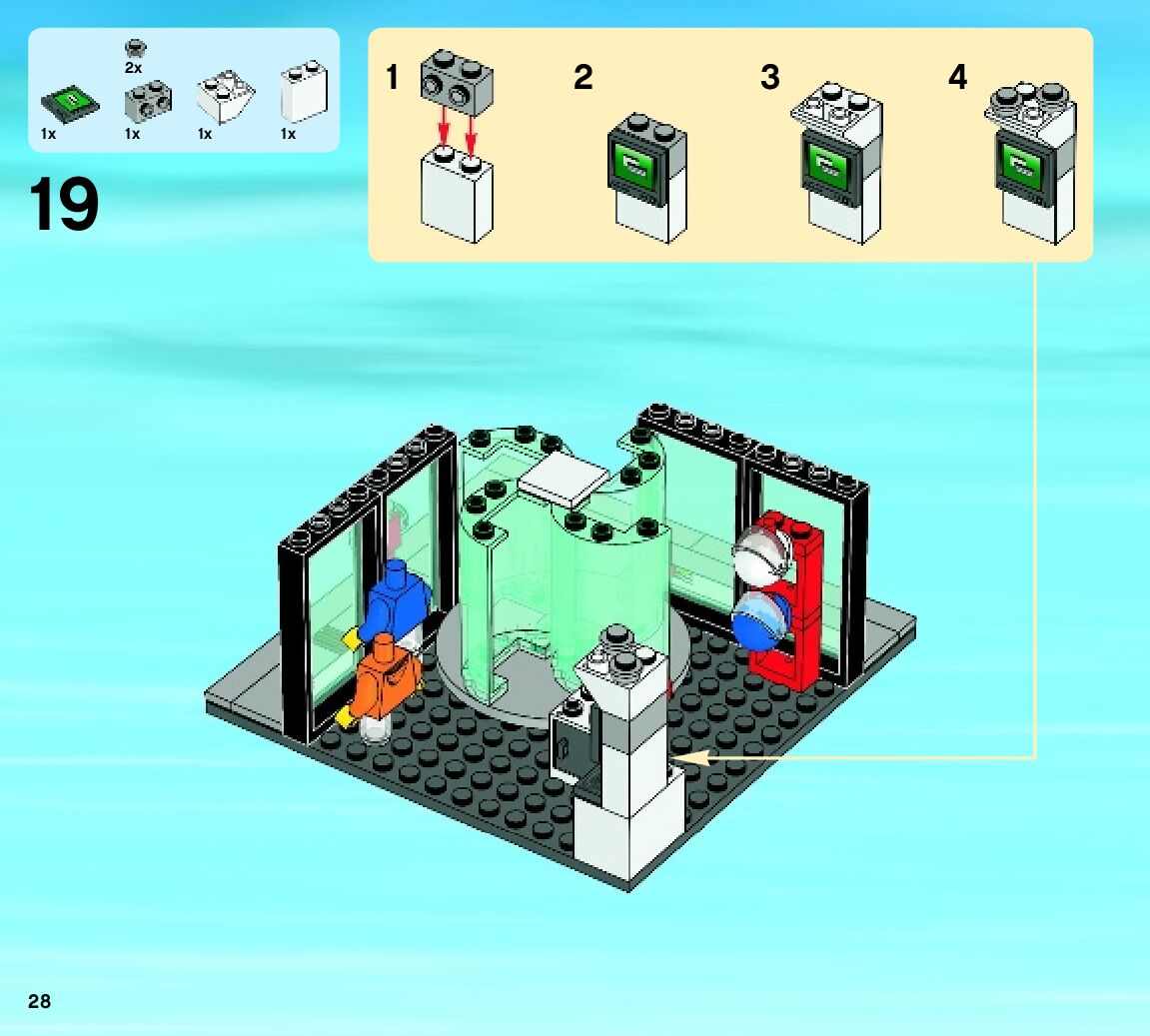 2x
1x
1x
1x
1x

19

1
2
3
4

28