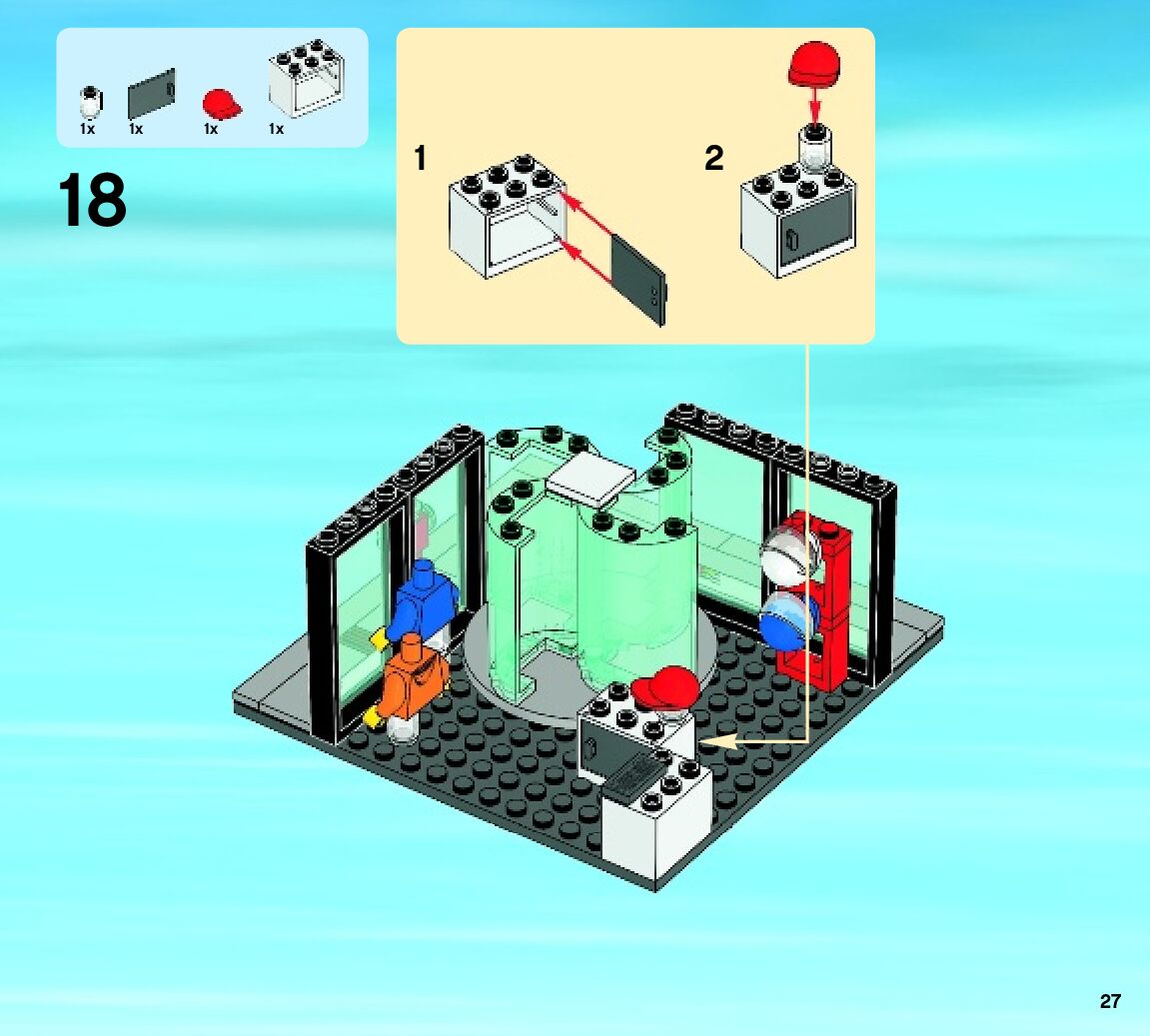 1x 1x 1x 1x

18

1

2

27