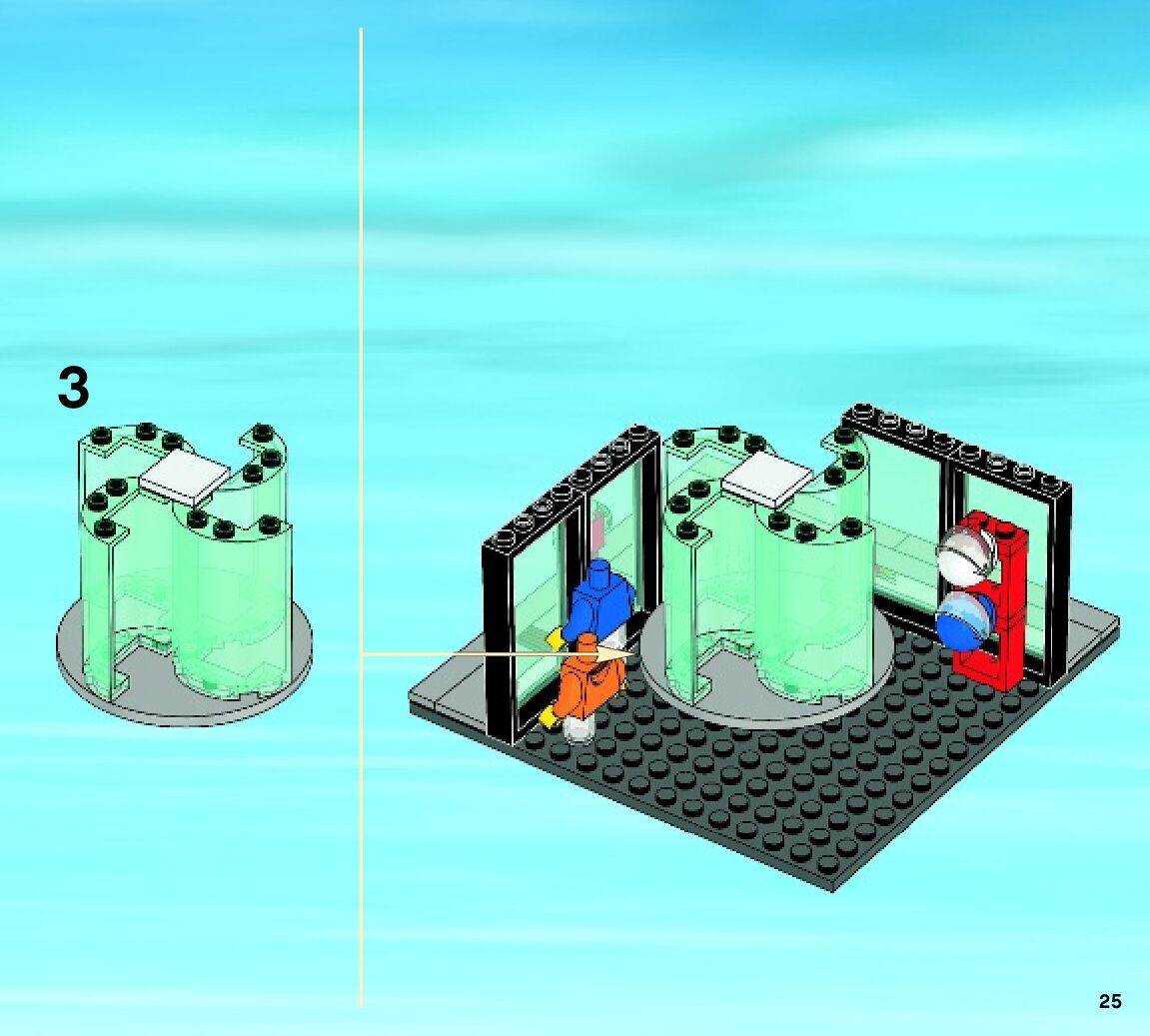 3

25