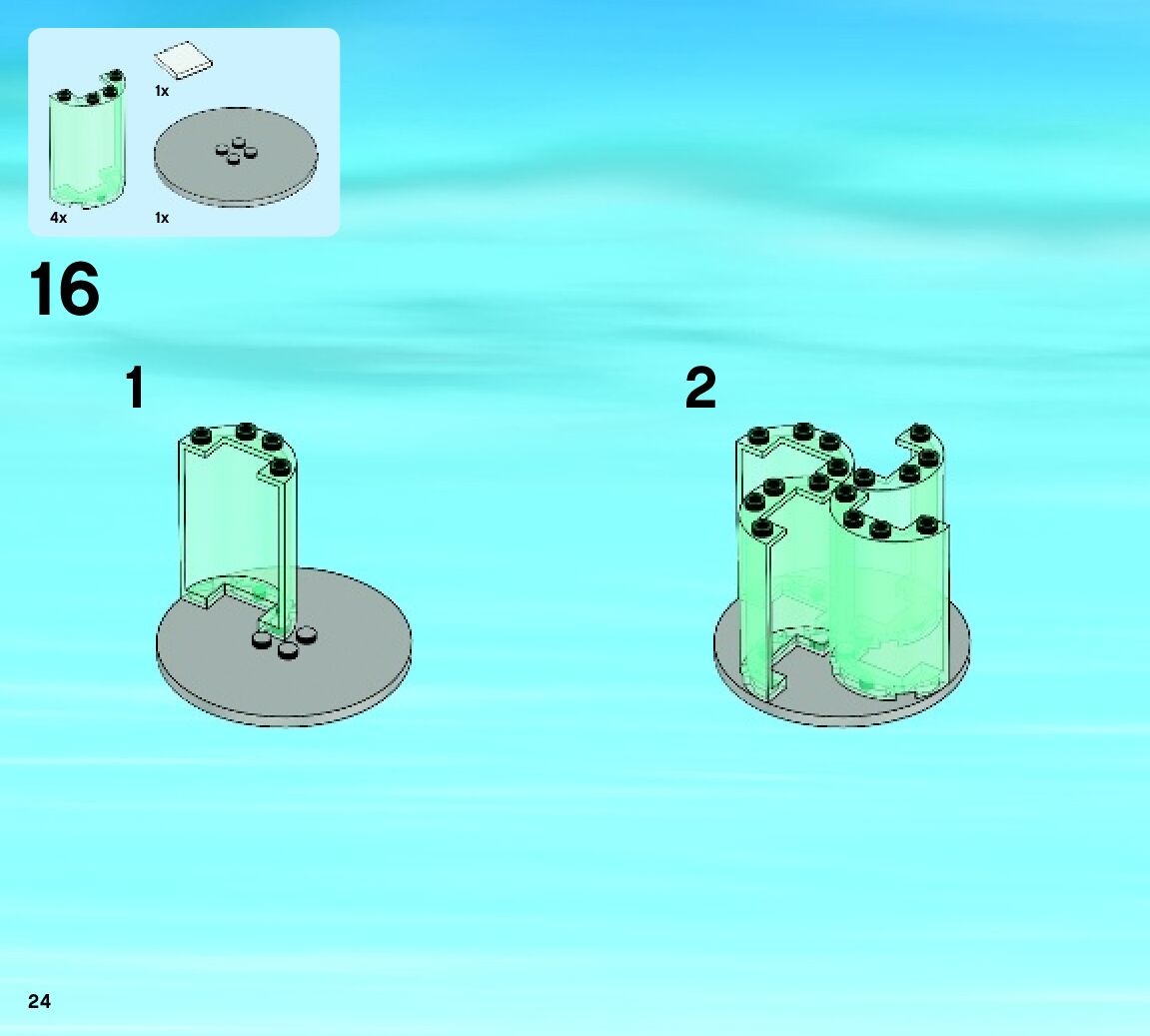 1x
4x
1x

16

1

2

24