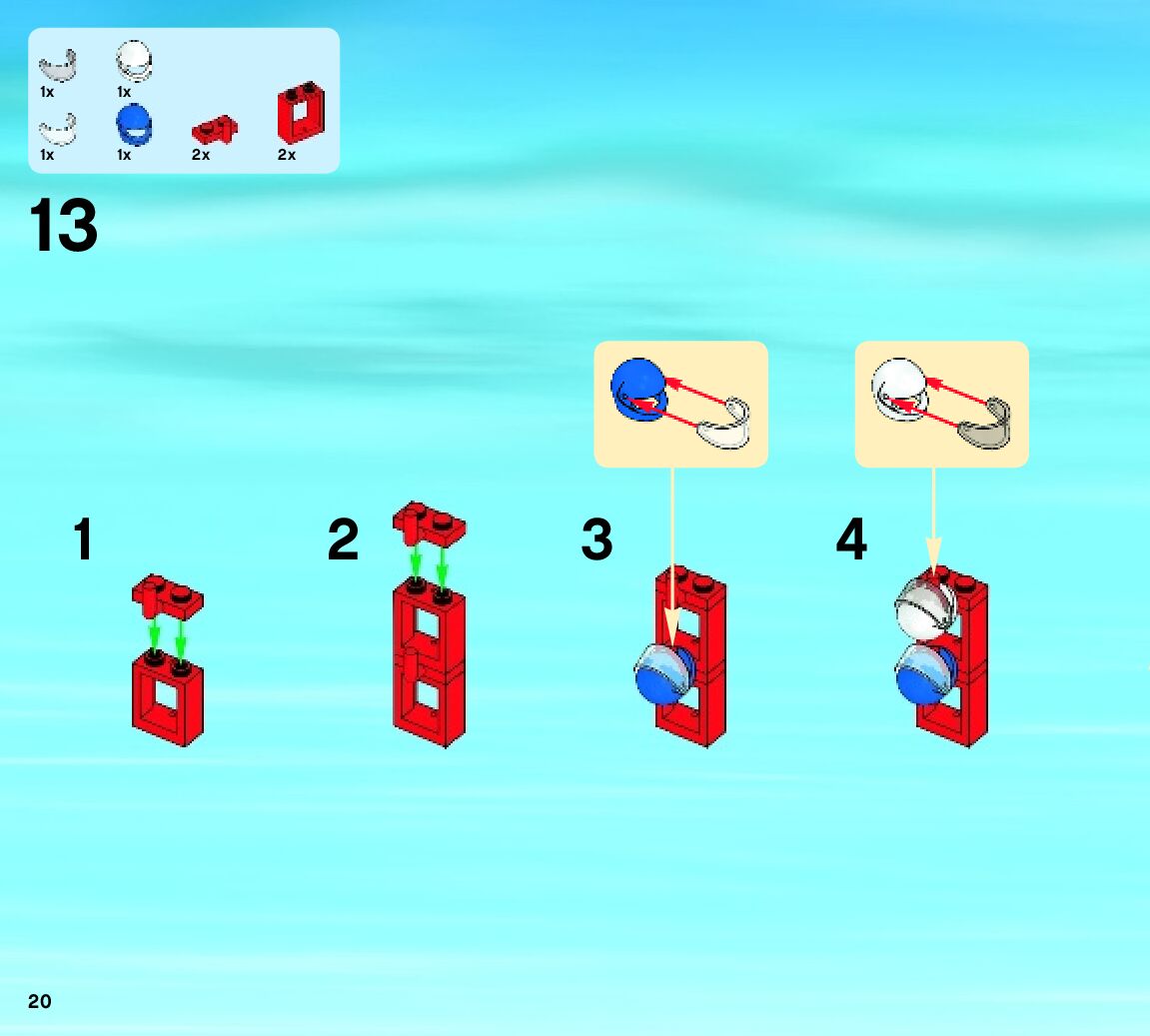 1x 1x
1x 1x 2x 2x

13

1

2

3

4

20