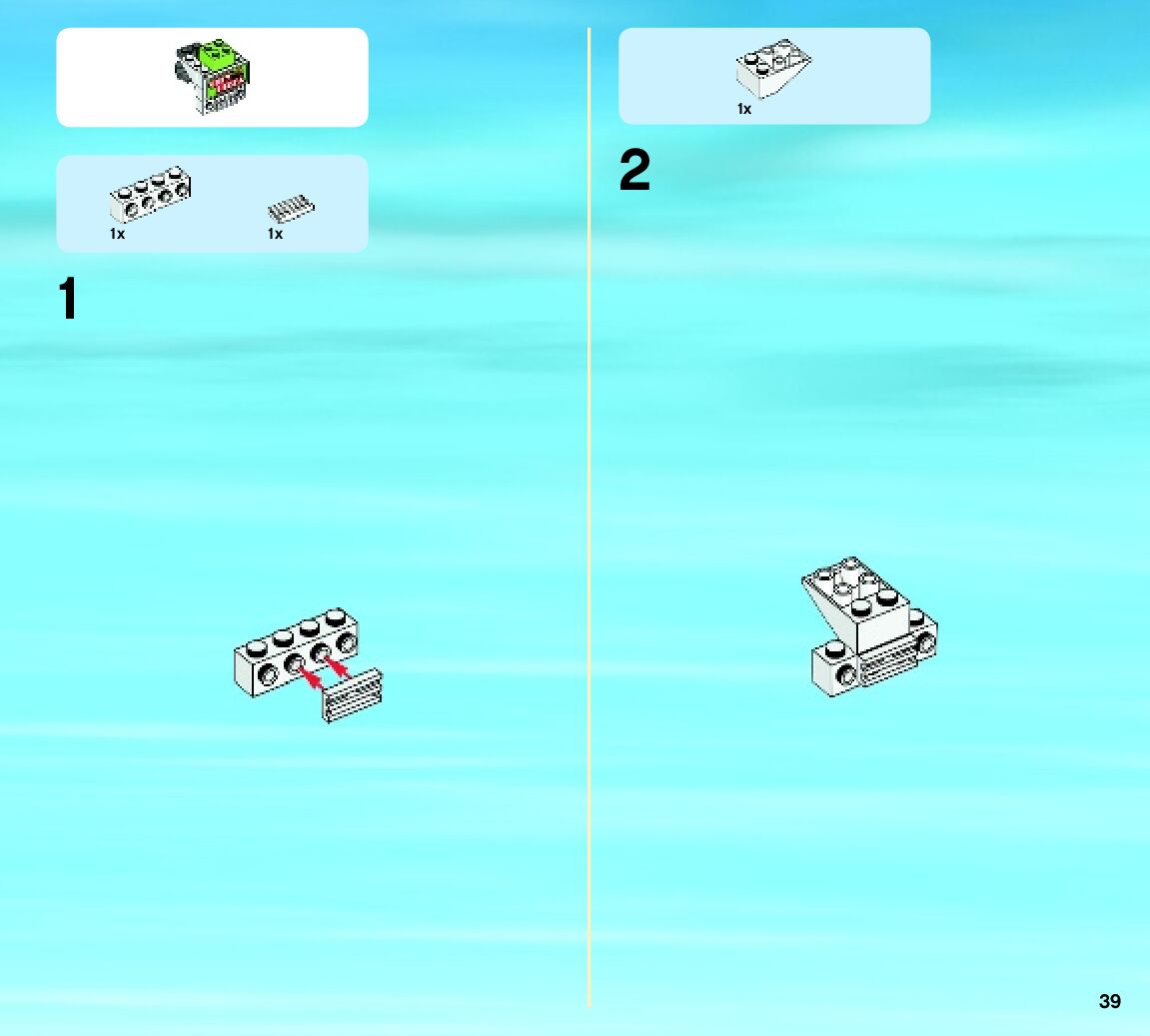 1x

1x

1

1x

2

39