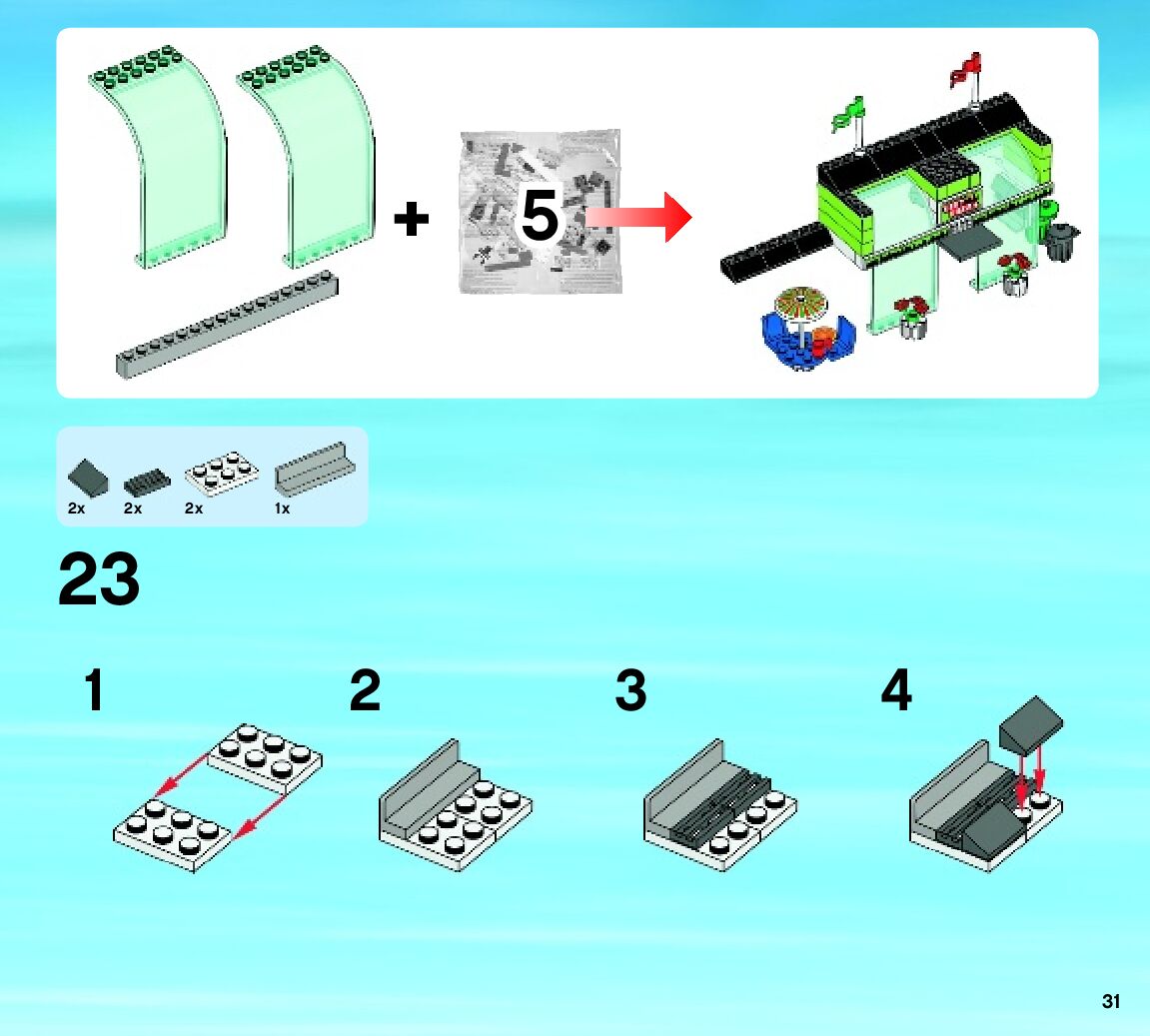 + 5

2x 2x 2x 1x

23

1

2

3

4

31