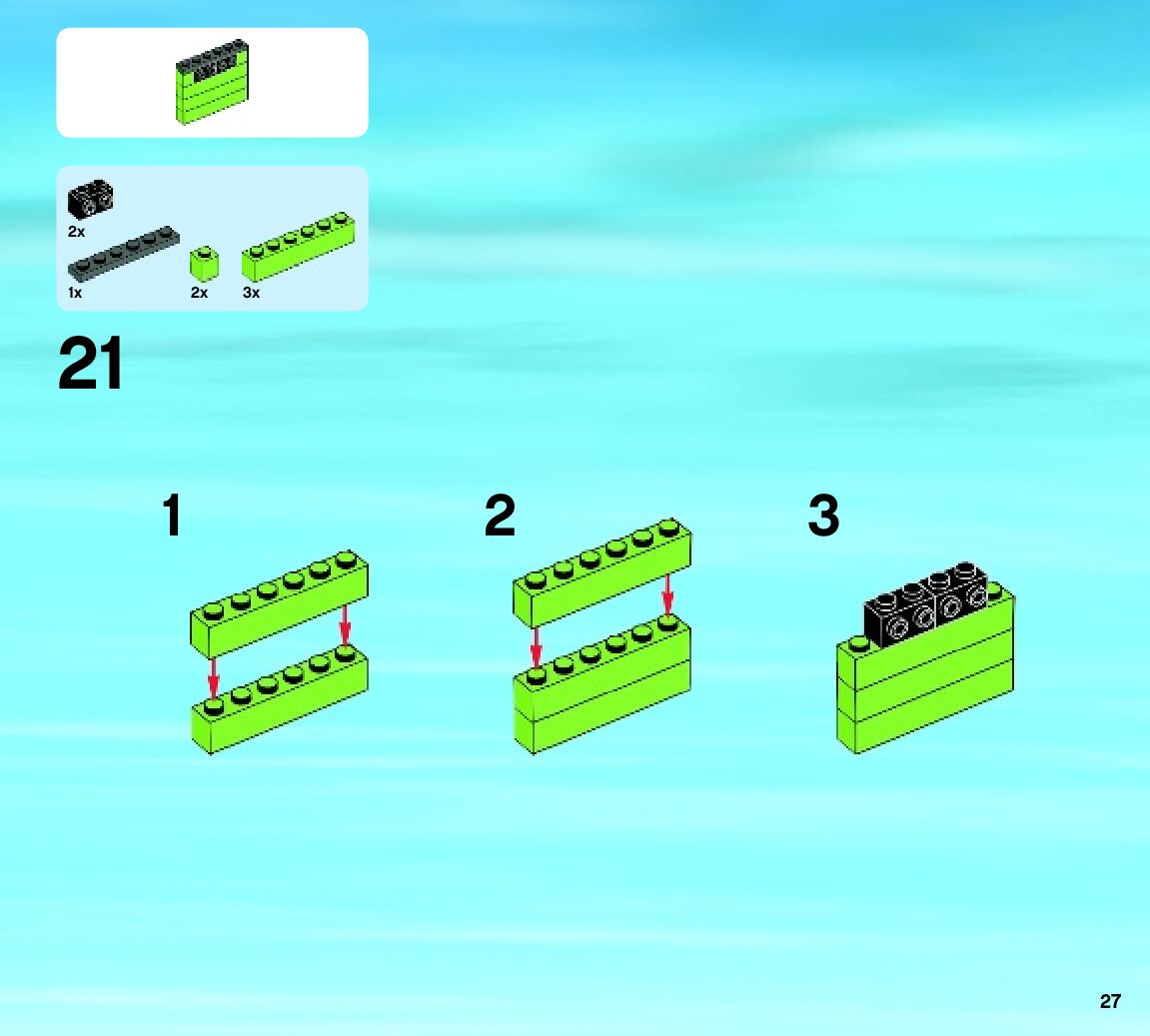 2x

1x

2x

3x

21

1

2

3

27