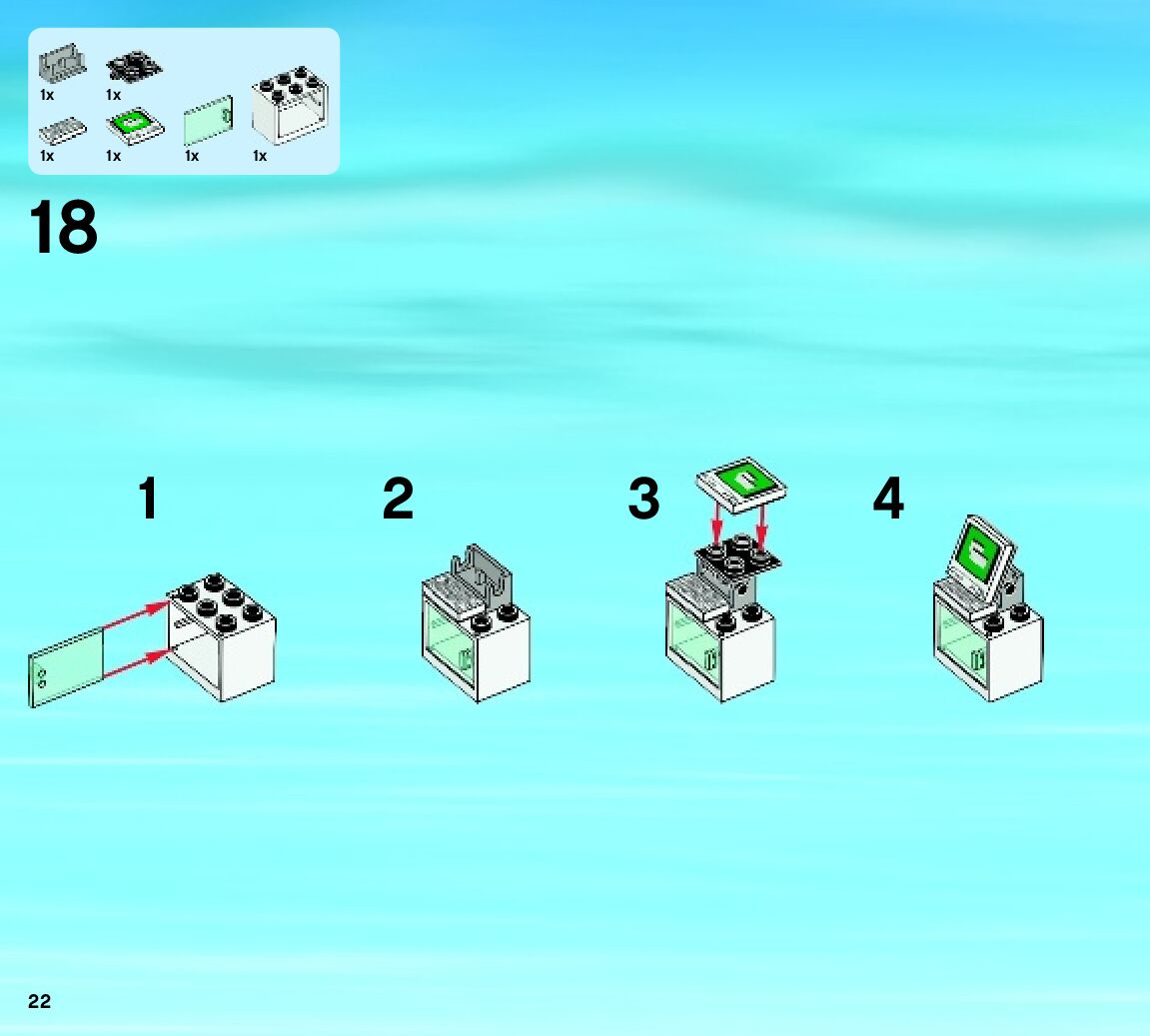 1x 1x
1x 1x 1x 1x

18

1

2

3

4

22