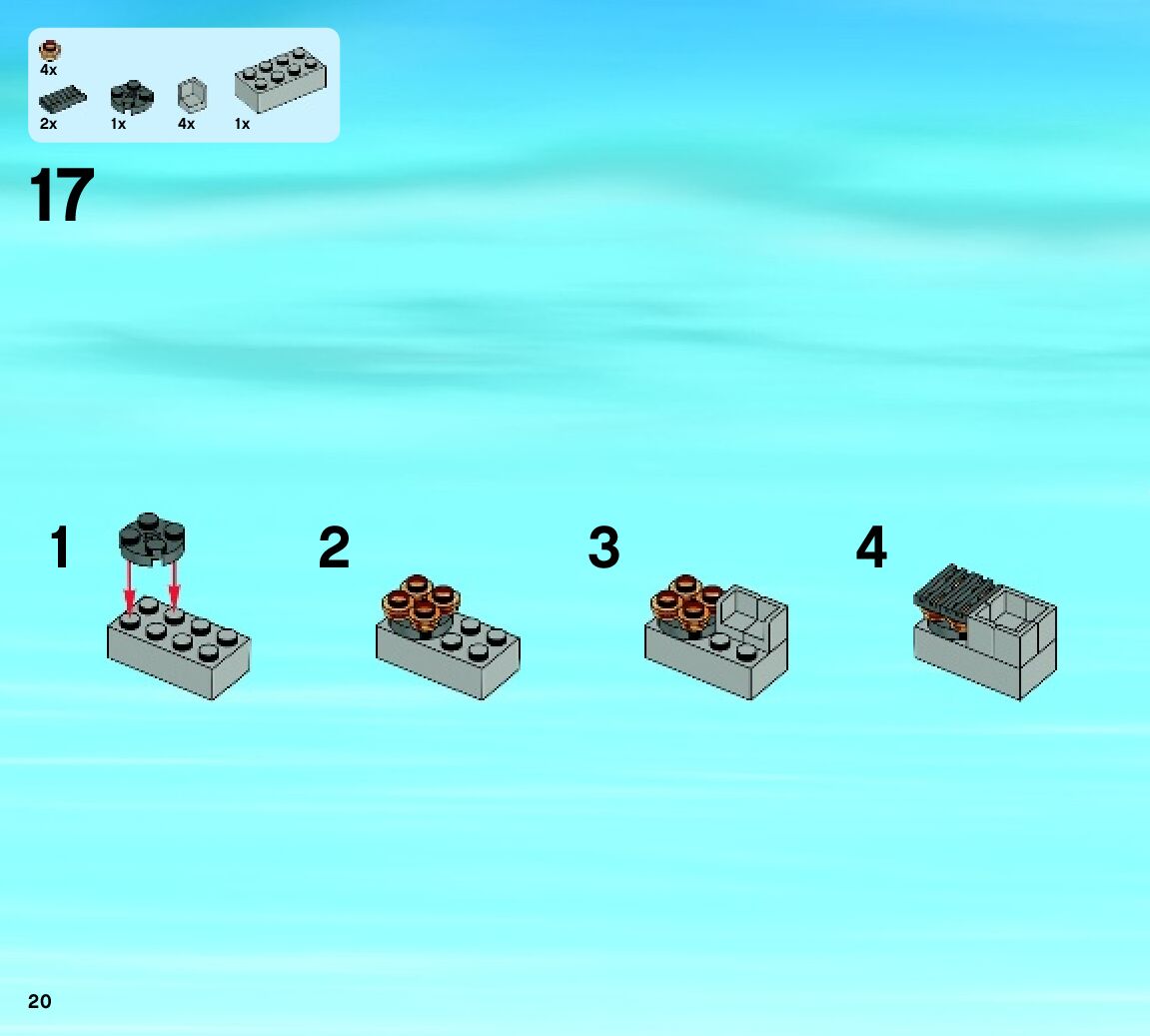 4x

2x 1x 4x 1x

17

1

2

3

4

20