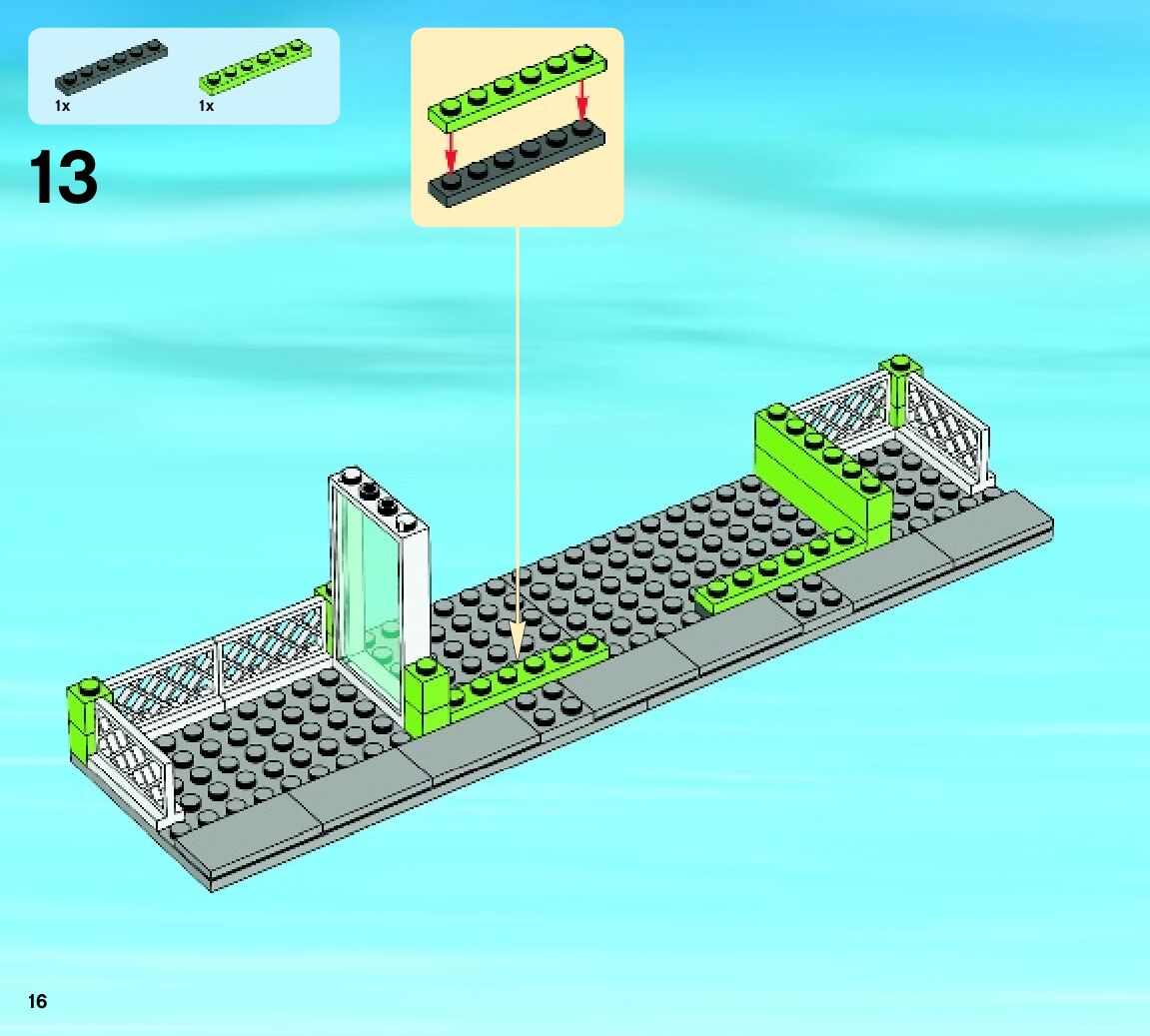 1x
1x

13

16