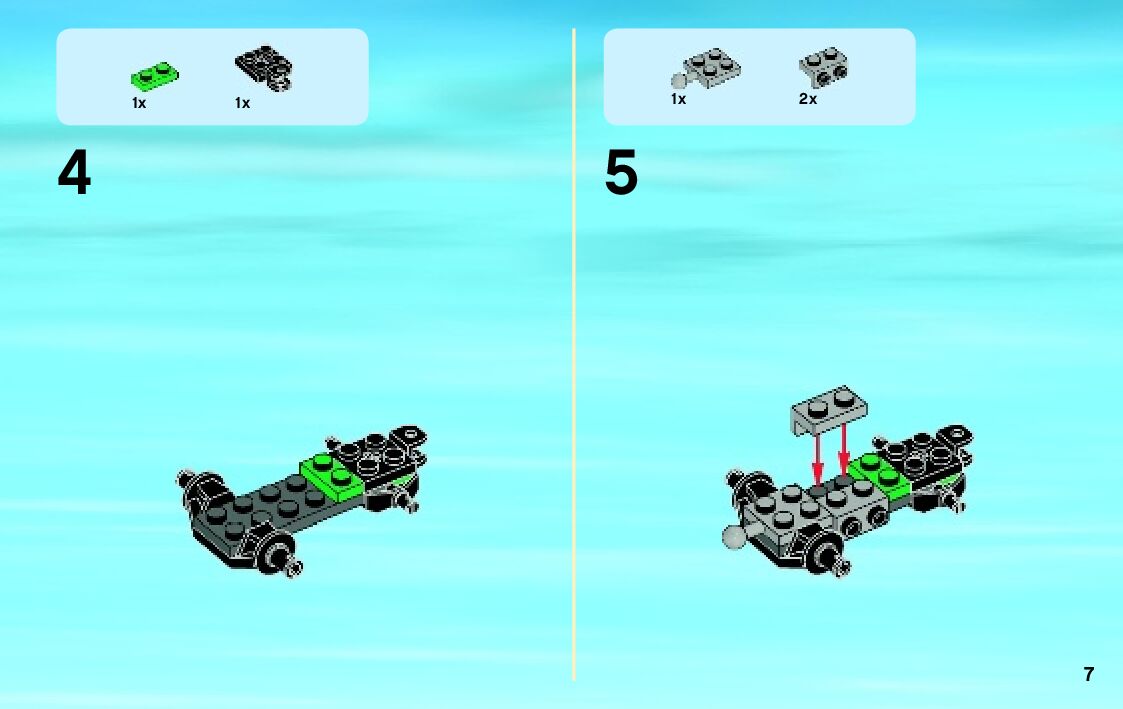 1x 1x

4

1x 2x

5

7