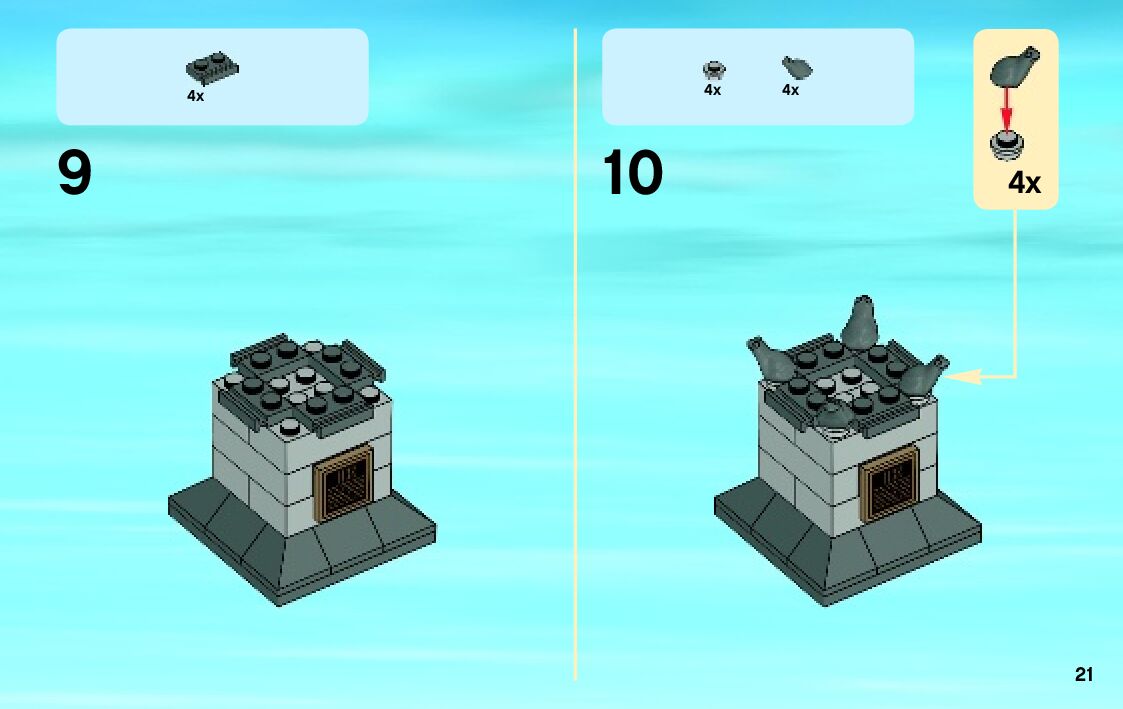 4x

9

4x 4x

10

4x

21