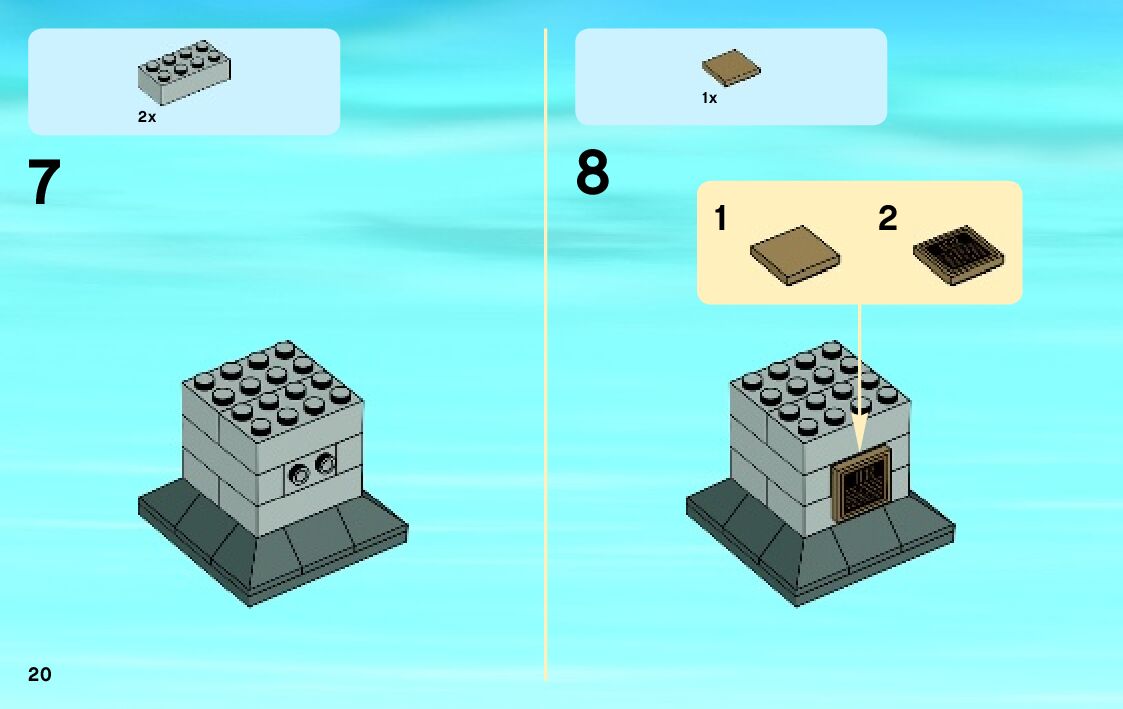 2x

7

20

1x

8

1

2