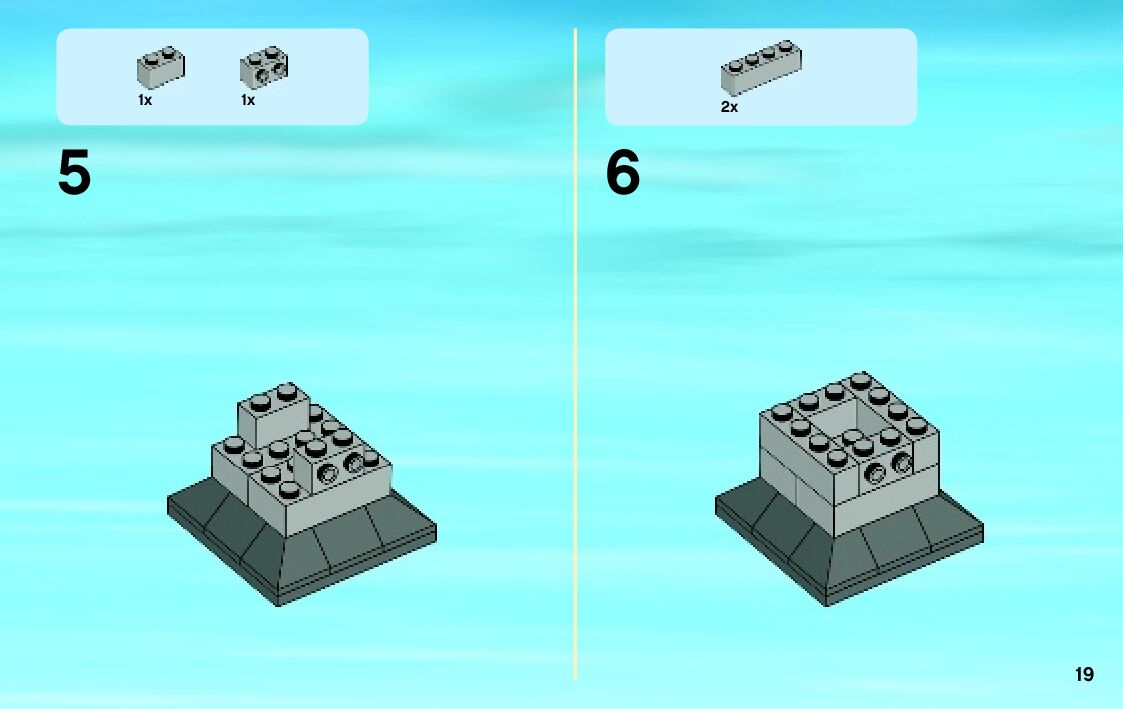 1x 1x

5

2x

6

19