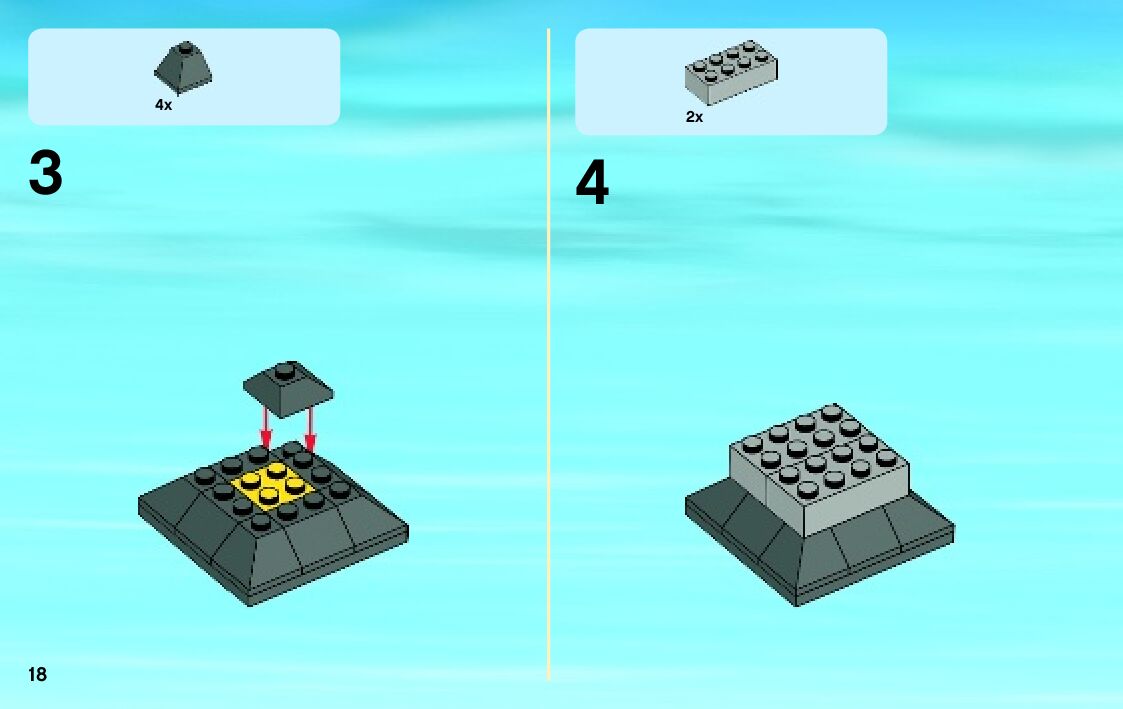 4x

3

2x

4

18