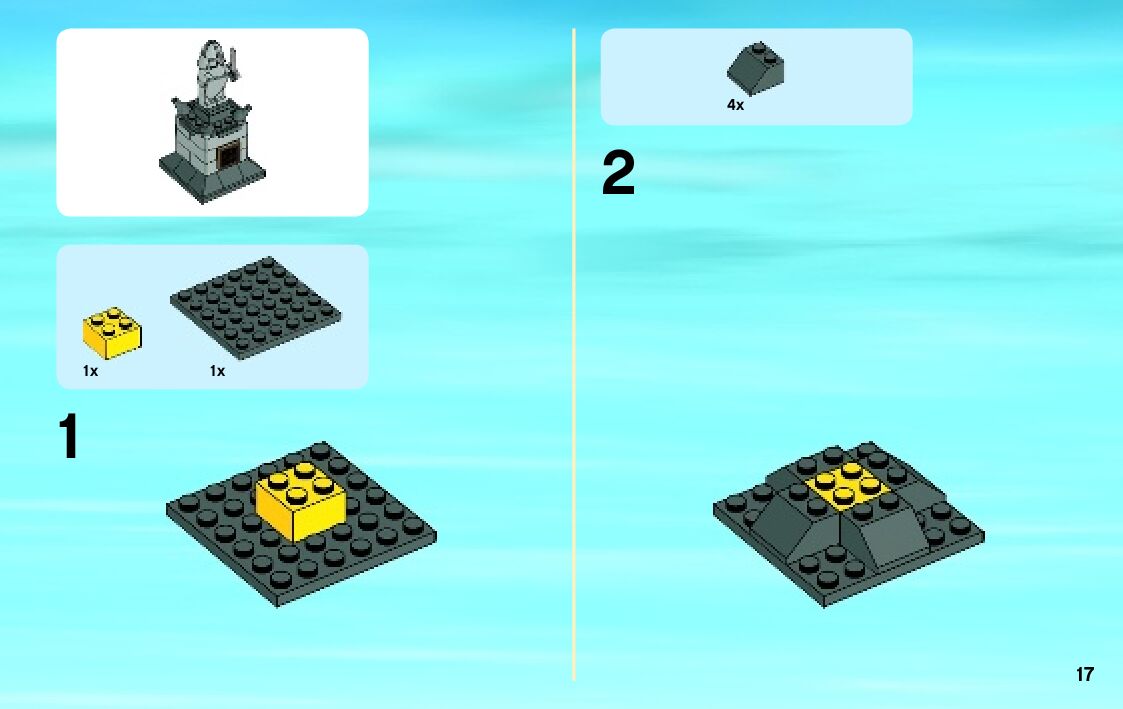 1x

1x

1

4x

2

17